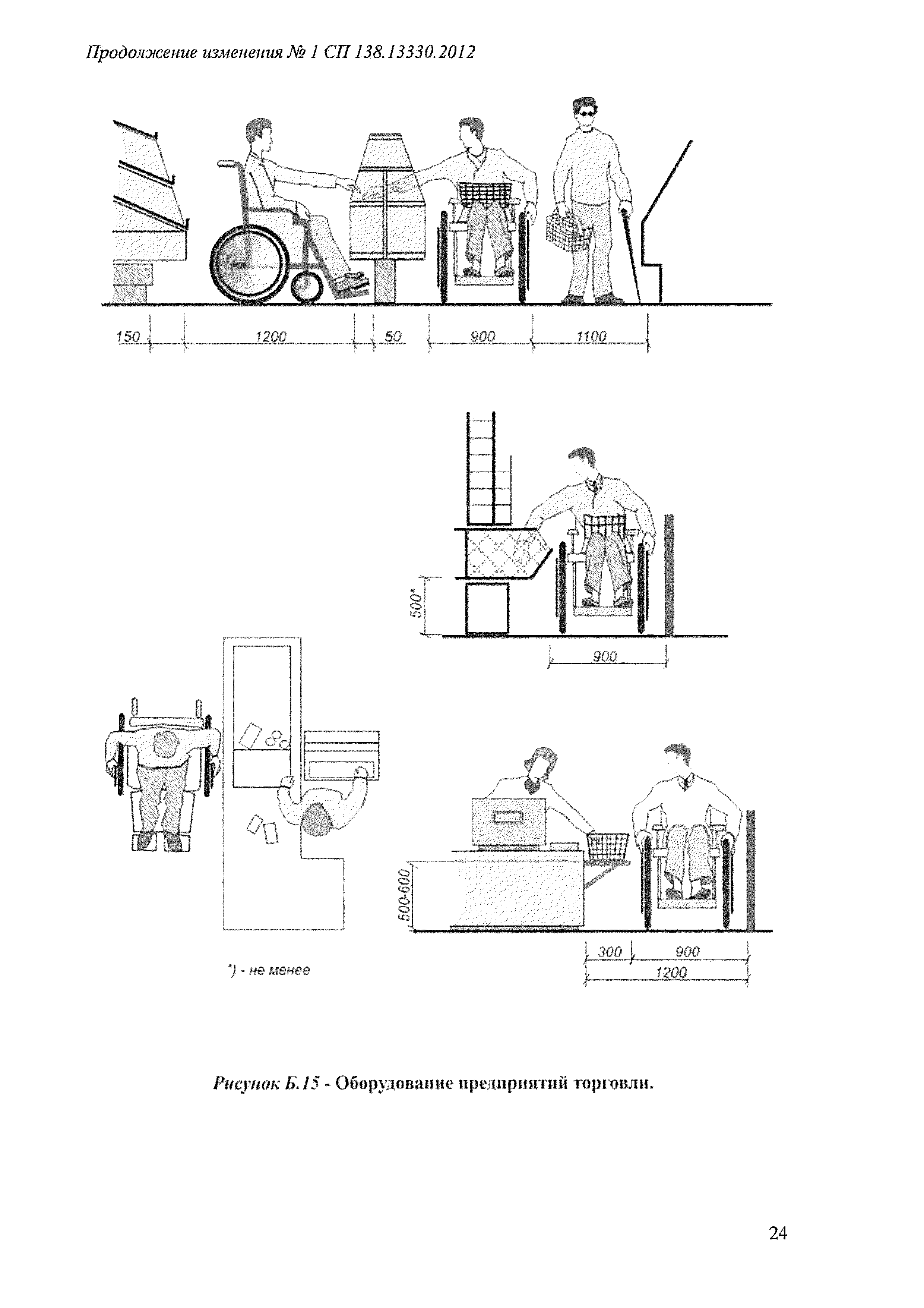 Продолжение изменения № 1 СП 138.13330.2012

150

1200

50

900

1100

500*

900

500-600

300

900

1200

*) - не менее

Рисунок Б.15 - Оборудование предприятий торговли.

24