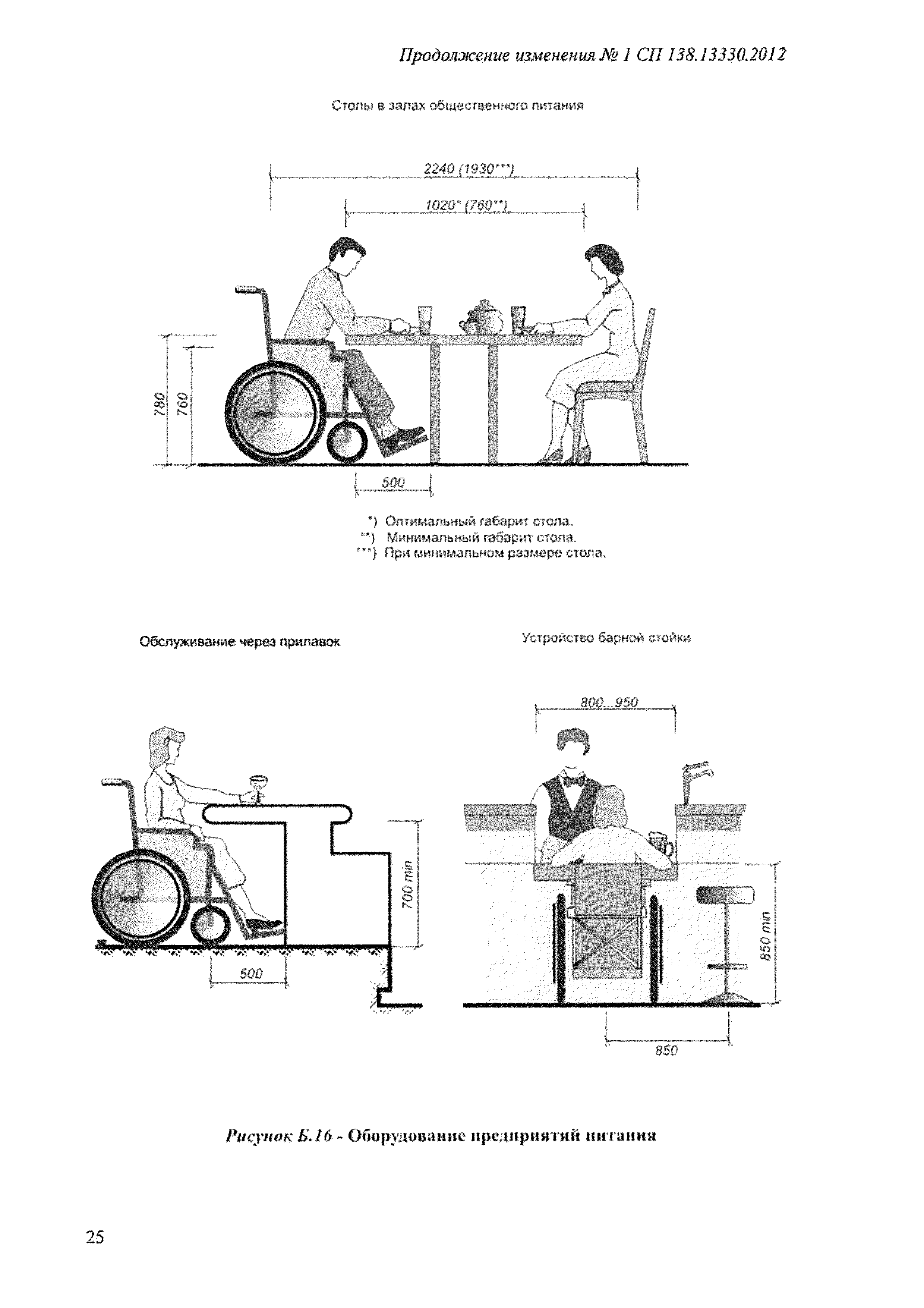 Продолжение изменения № 1 СП 138.13330.2012

Столы в залах общественного питания

2240 (1930***)

1020* (760**)

780

760

500

*) Оптимальный габарит стола.
**) Минимальный габарит стола.
***) При минимальном размере стола.

Обслуживание через прилавок

700 min

500

Устройство барной стойки

800...950

850 min

850

Рисунок Б.16 - Оборудование предприятий питания

25