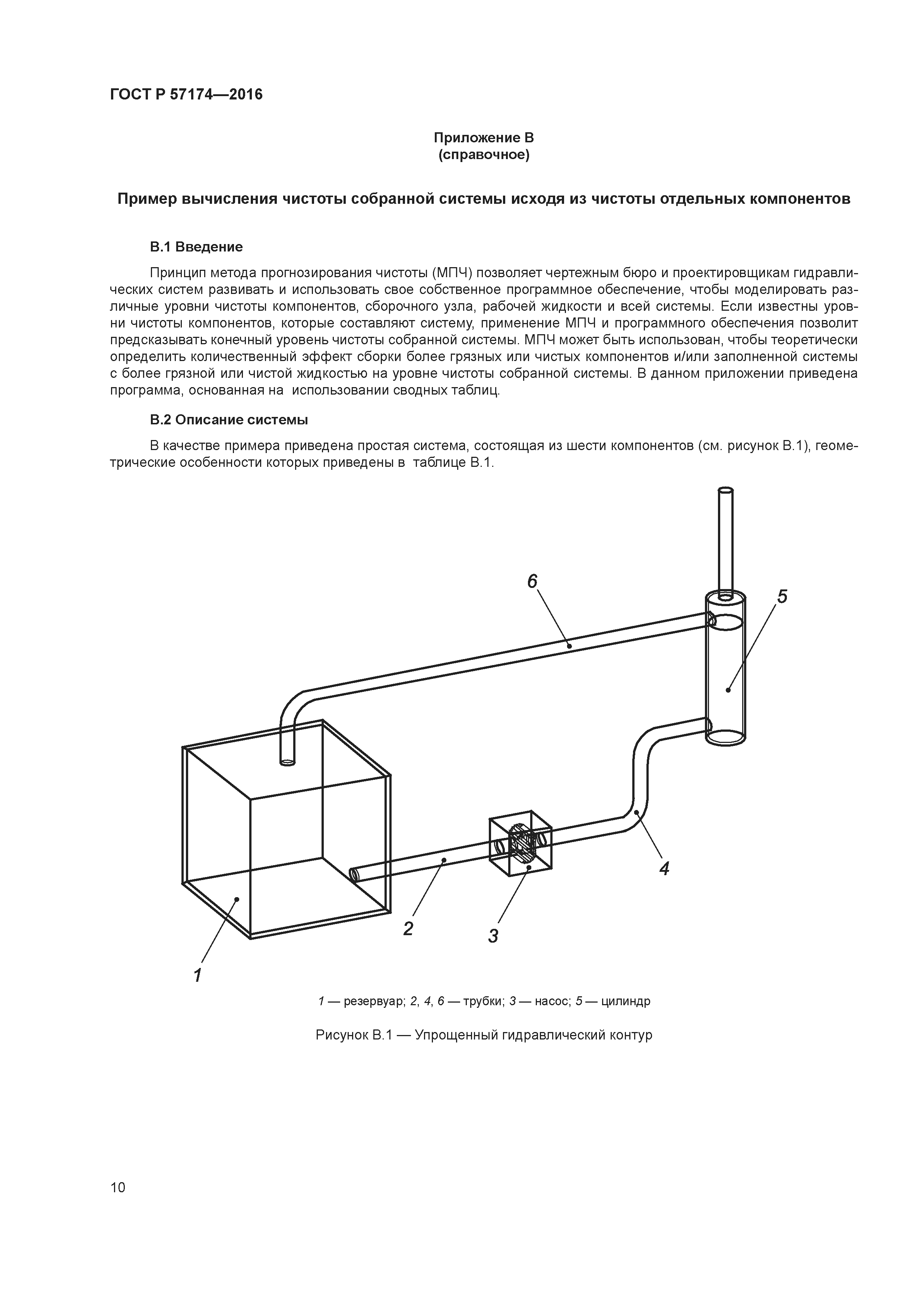 ГОСТ Р 57174—2016

Приложение В
(справочное)

Пример вычисления чистоты собранной системы исходя из чистоты отдельных компонентов

В.1 Введение

Принцип метода прогнозирования чистоты (МПЧ) позволяет чертежным бюро и проектировщикам гидравлических систем развивать и использовать свое собственное программное обеспечение, чтобы моделировать различные уровни чистоты компонентов, сборочного узла, рабочей жидкости и всей системы. Если известны уровни чистоты компонентов, которые составляют систему, применение МПЧ и программного обеспечения позволит предсказывать конечный уровень чистоты собранной системы. МПЧ может быть использован, чтобы теоретически определить количественный эффект сборки более грязных или чистых компонентов и/или заполненной системы с более грязной или чистой жидкостью на уровне чистоты собранной системы. В данном приложении приведена программа, основанная на использовании сводных таблиц.

В.2 Описание системы

В качестве примера приведена простая система, состоящая из шести компонентов (см. рисунок В.1), геометрические особенности которых приведены в таблице В.1.

6
5
4
2
3
1

1 — резервуар; 2, 4, 6 — трубки; 3 — насос; 5 — цилиндр

Рисунок В.1 — Упрощенный гидравлический контур

10