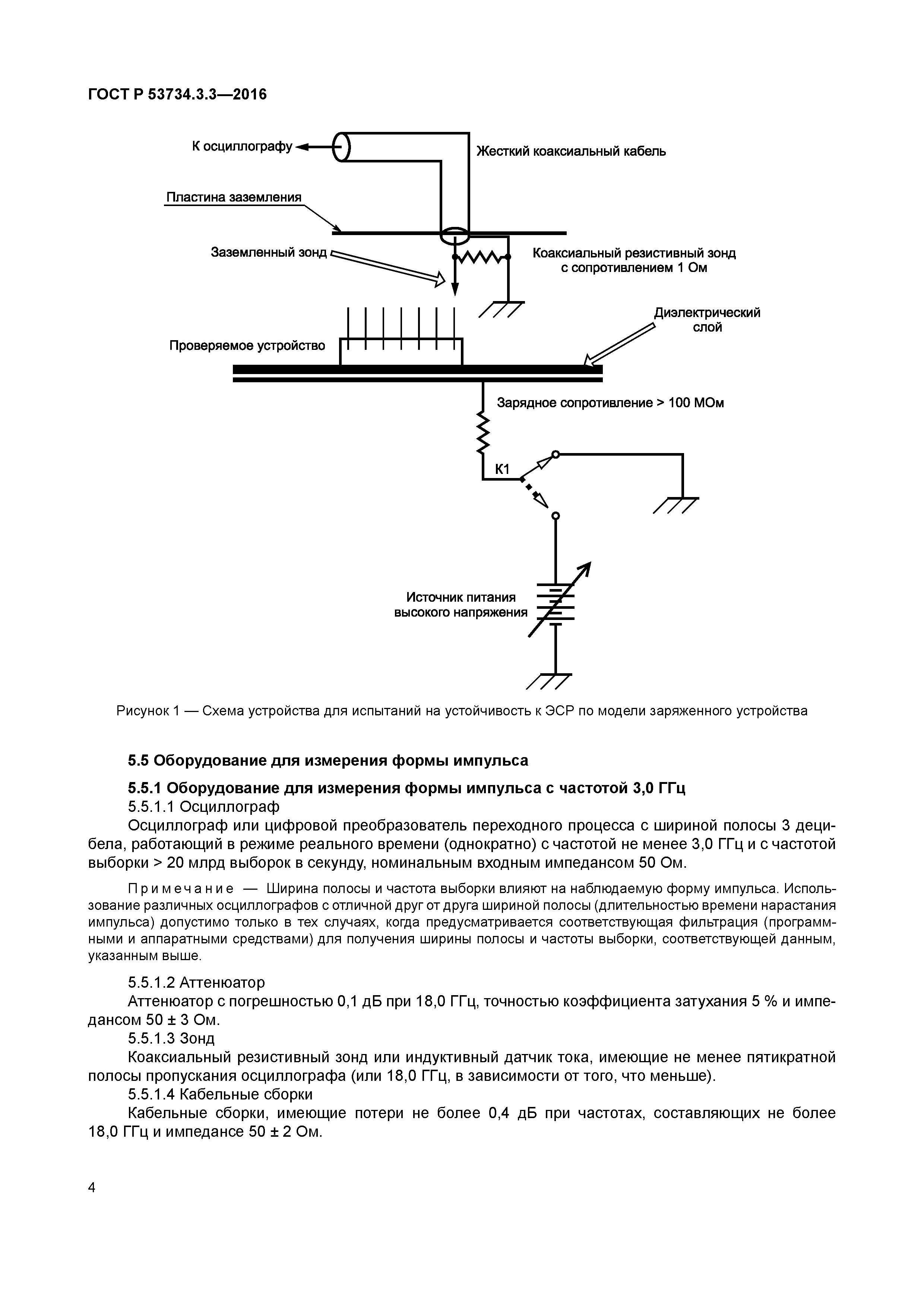 ГОСТ Р 53734.3.3—2016

К осциллографу

Жесткий коаксиальный кабель

Пластина заземления

Заземленный зонд

Коаксиальный резистивный зонд с сопротивлением 1 Ом

Диэлектрический слой

Проверяемое устройство

Зарядное сопротивление > 100 МОм

К1

Источник питания высокого напряжения

Рисунок 1 — Схема устройства для испытаний на устойчивость к ЭСР по модели заряженного устройства

5.5 Оборудование для измерения формы импульса

5.5.1 Оборудование для измерения формы импульса с частотой 3,0 ГГц

5.5.1.1 Осциллограф

Осциллограф или цифровой преобразователь переходного процесса с шириной полосы 3 децибела, работающий в режиме реального времени (однократно) с частотой не менее 3,0 ГГц и с частотой выборки > 20 млрд выборок в секунду, номинальным входным импедансом 50 Ом.

Примечание — Ширина полосы и частота выборки влияют на наблюдаемую форму импульса. Использование различных осциллографов с отличной друг от друга шириной полосы (длительностью времени нарастания импульса) допустимо только в тех случаях, когда предусматривается соответствующая фильтрация (программными и аппаратными средствами) для получения ширины полосы и частоты выборки, соответствующей данным, указанным выше.

5.5.1.2 Аттенюатор

Аттенюатор с погрешностью 0,1 дБ при 18,0 ГГц, точностью коэффициента затухания 5 % и импедансом 50 ± 3 Ом.

5.5.1.3 Зонд

Коаксиальный резистивный зонд или индуктивный датчик тока, имеющие не менее пятикратной полосы пропускания осциллографа (или 18,0 ГГц, в зависимости от того, что меньше).

5.5.1.4 Кабельные сборки

Кабельные сборки, имеющие потери не более 0,4 дБ при частотах, составляющих не более 18,0 ГГц и импедансе 50 ± 2 Ом.

4