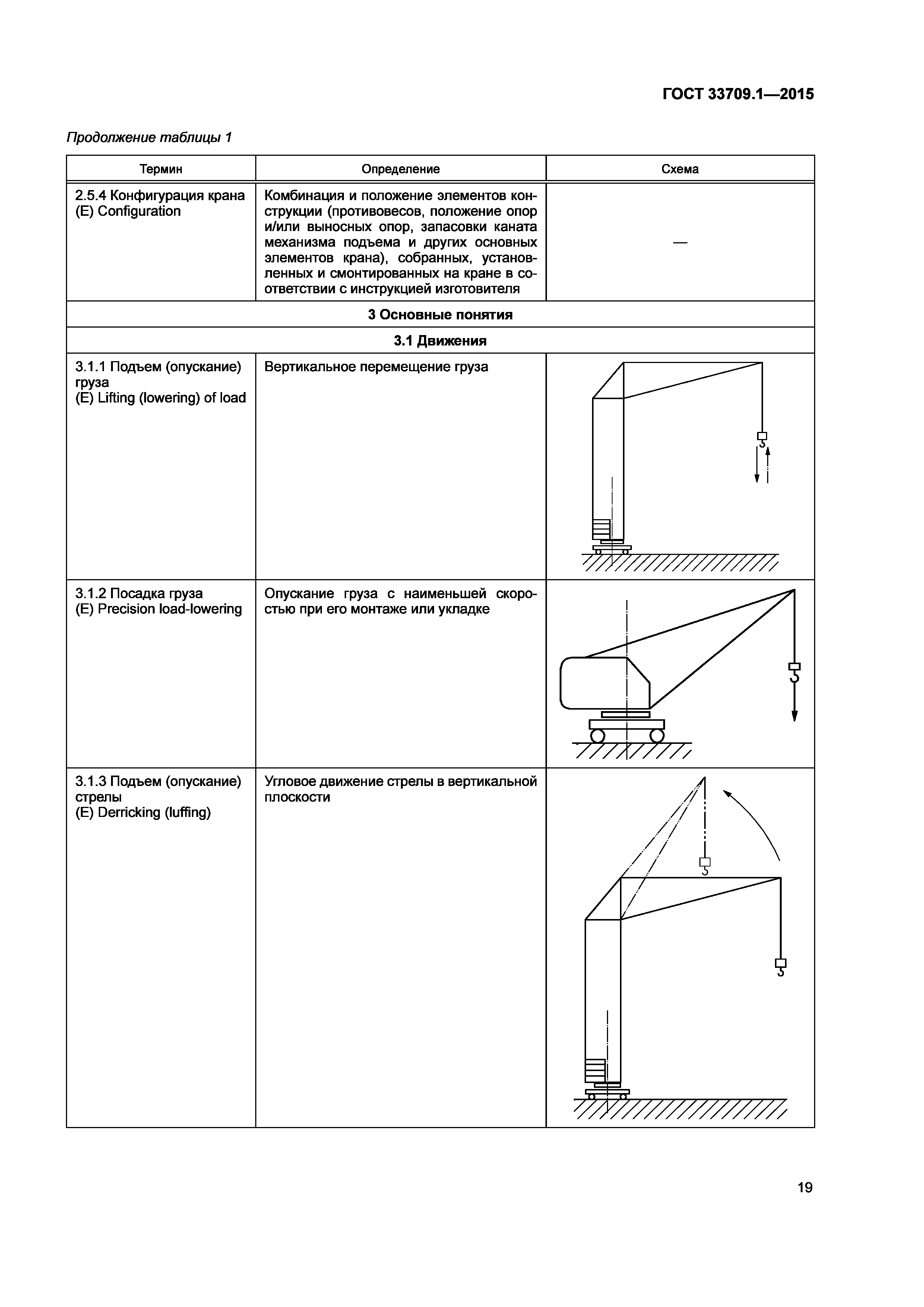 ГОСТ 33709.1—2015

Продолжение таблицы 1

| Термин | Определение | Схема |
|---|---|---|
| 2.5.4 Конфигурация крана (E) Configuration | Комбинация и положение элементов конструкции (противовесов, положение опор и/или выносных опор, запасовки каната механизма подъема и других основных элементов крана), собранных, установленных и смонтированных на кране в соответствии с инструкцией изготовителя | — |
| 3 Основные понятия | | |
| 3.1 Движения | | |
| 3.1.1 Подъем (опускание) груза (E) Lifting (lowering) of load | Вертикальное перемещение груза | |
| 3.1.2 Посадка груза (E) Precision load-lowering | Опускание груза с наименьшей скоростью при его монтаже или укладке | |
| 3.1.3 Подъем (опускание) стрелы (E) Derricking (luffing) | Угловое движение стрелы в вертикальной плоскости | |

19