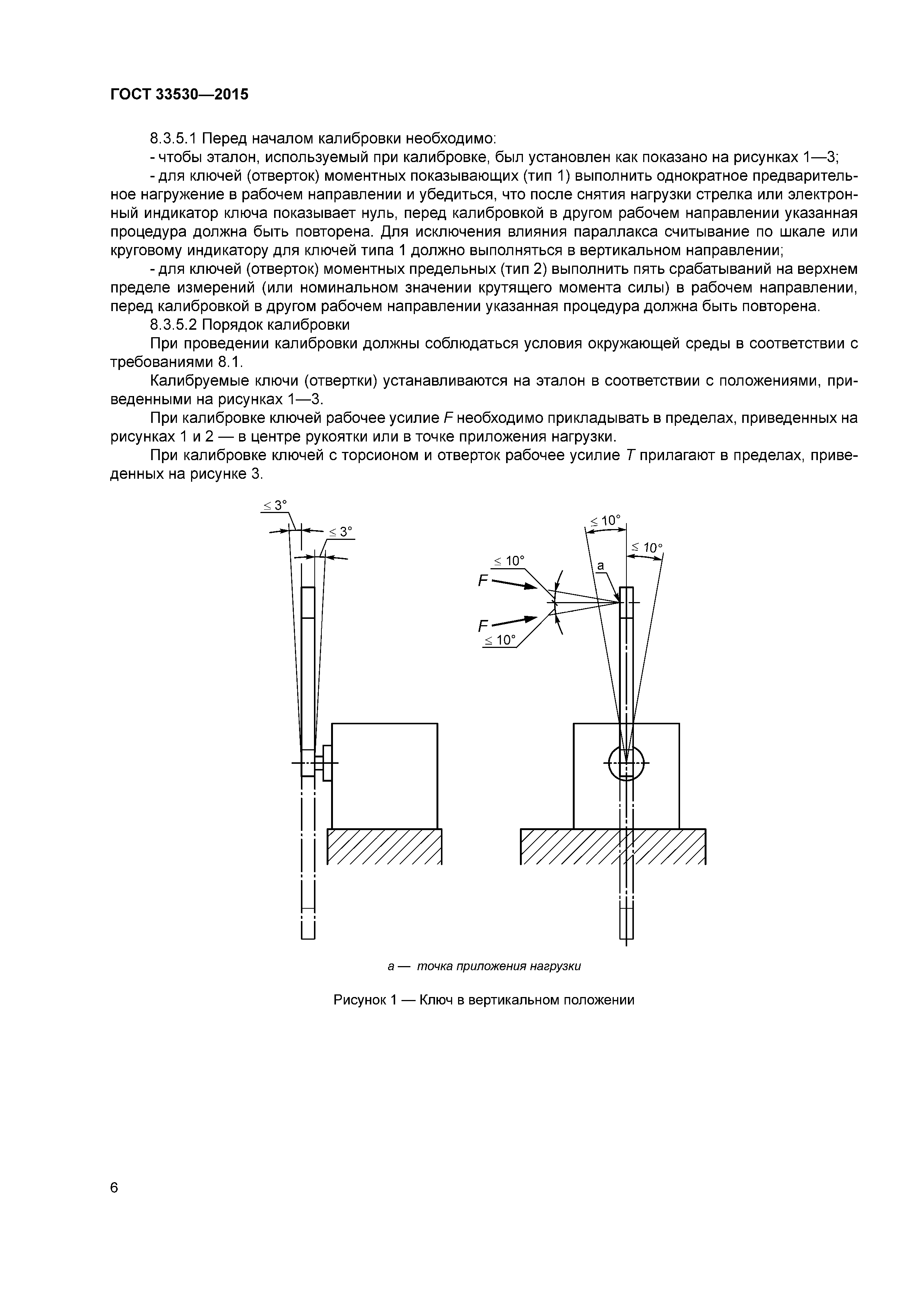 ГОСТ 33530—2015

8.3.5.1 Перед началом калибровки необходимо:

- чтобы эталон, используемый при калибровке, был установлен как показано на рисунках 1—3;

- для ключей (отверток) моментных показывающих (тип 1) выполнить однократное предварительное нагружение в рабочем направлении и убедиться, что после снятия нагрузки стрелка или электронный индикатор ключа показывает нуль, перед калибровкой в другом рабочем направлении указанная процедура должна быть повторена. Для исключения влияния параллакса считывание по шкале или круговому индикатору для ключей типа 1 должно выполняться в вертикальном направлении;

- для ключей (отверток) моментных предельных (тип 2) выполнить пять срабатываний на верхнем пределе измерений (или номинальном значении крутящего момента силы) в рабочем направлении, перед калибровкой в другом рабочем направлении указанная процедура должна быть повторена.

8.3.5.2 Порядок калибровки

При проведении калибровки должны соблюдаться условия окружающей среды в соответствии с требованиями 8.1.

Калибруемые ключи (отвертки) устанавливаются на эталон в соответствии с положениями, приведенными на рисунках 1—3.

При калибровке ключей рабочее усилие $F$ необходимо прикладывать в пределах, приведенных на рисунках 1 и 2 — в центре рукоятки или в точке приложения нагрузки.

При калибровке ключей с торсионом и отверток рабочее усилие $T$ прилагают в пределах, приведенных на рисунке 3.

$\leq 3°$
$\leq 3°$
$\leq 10°$
$\leq 10°$
$\leq 10°$
a
$F$
$F$
$\leq 10°$

a — точка приложения нагрузки

Рисунок 1 — Ключ в вертикальном положении

6