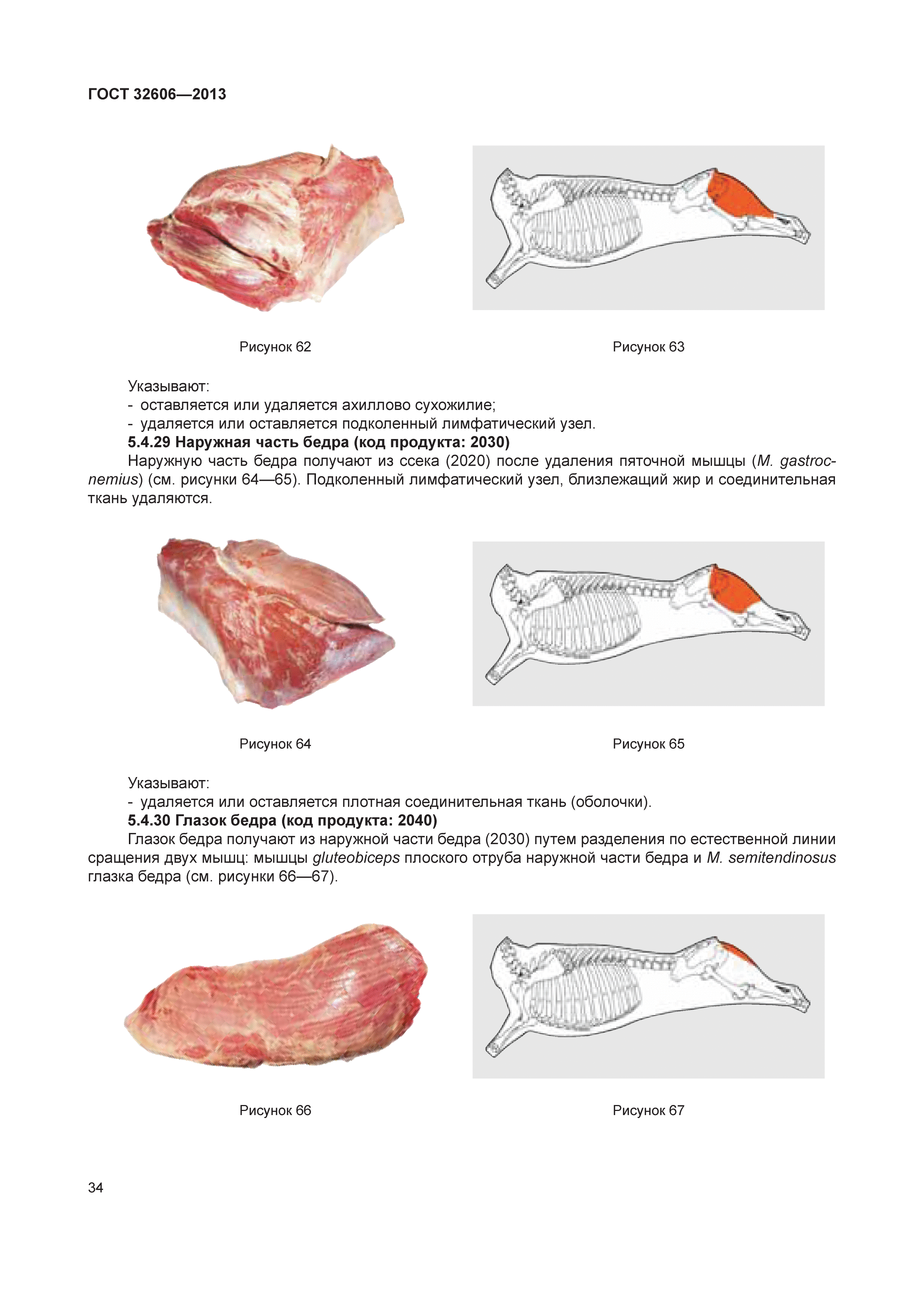 ГОСТ 32606—2013

Рисунок 62

Рисунок 63

Указывают:
- оставляется или удаляется ахиллово сухожилие;
- удаляется или оставляется подколенный лимфатический узел.

5.4.29 Наружная часть бедра (код продукта: 2030)

Наружную часть бедра получают из ссека (2020) после удаления пяточной мышцы (M. gastrocnemius) (см. рисунки 64—65). Подколенный лимфатический узел, близлежащий жир и соединительная ткань удаляются.

Рисунок 64

Рисунок 65

Указывают:
- удаляется или оставляется плотная соединительная ткань (оболочки).

5.4.30 Глазок бедра (код продукта: 2040)

Глазок бедра получают из наружной части бедра (2030) путем разделения по естественной линии сращения двух мышц: мышцы gluteobiceps плоского отруба наружной части бедра и M. semitendinosus глазка бедра (см. рисунки 66—67).

Рисунок 66

Рисунок 67

34