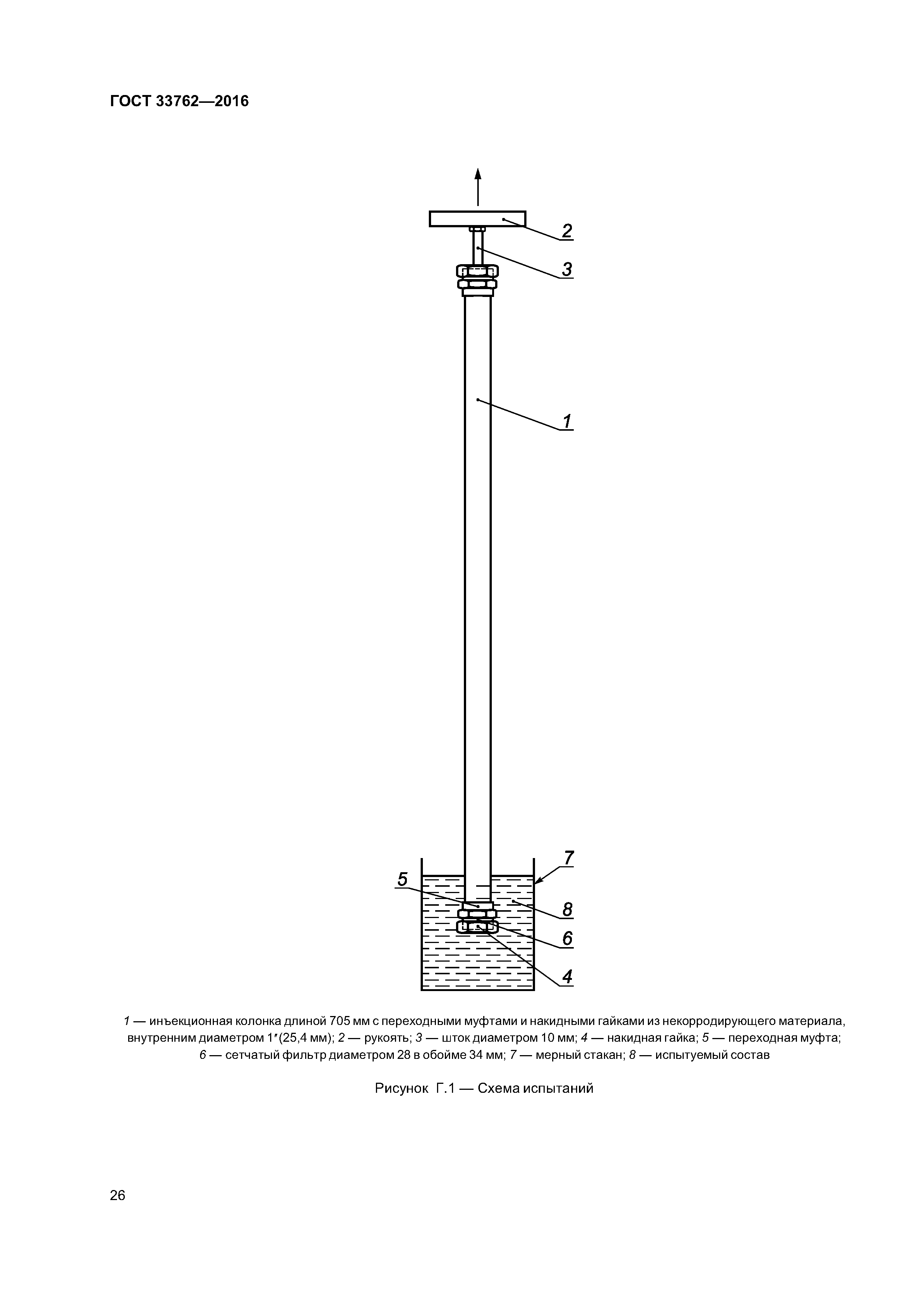 ГОСТ 33762—2016

2

3

1

7

5

8

6

4

1 — инъекционная колонка длиной 705 мм с переходными муфтами и накидными гайками из некорродирующего материала, внутренним диаметром 1″(25,4 мм); 2 — рукоять; 3 — шток диаметром 10 мм; 4 — накидная гайка; 5 — переходная муфта; 6 — сетчатый фильтр диаметром 28 в обойме 34 мм; 7 — мерный стакан; 8 — испытуемый состав

Рисунок Г.1 — Схема испытаний

26