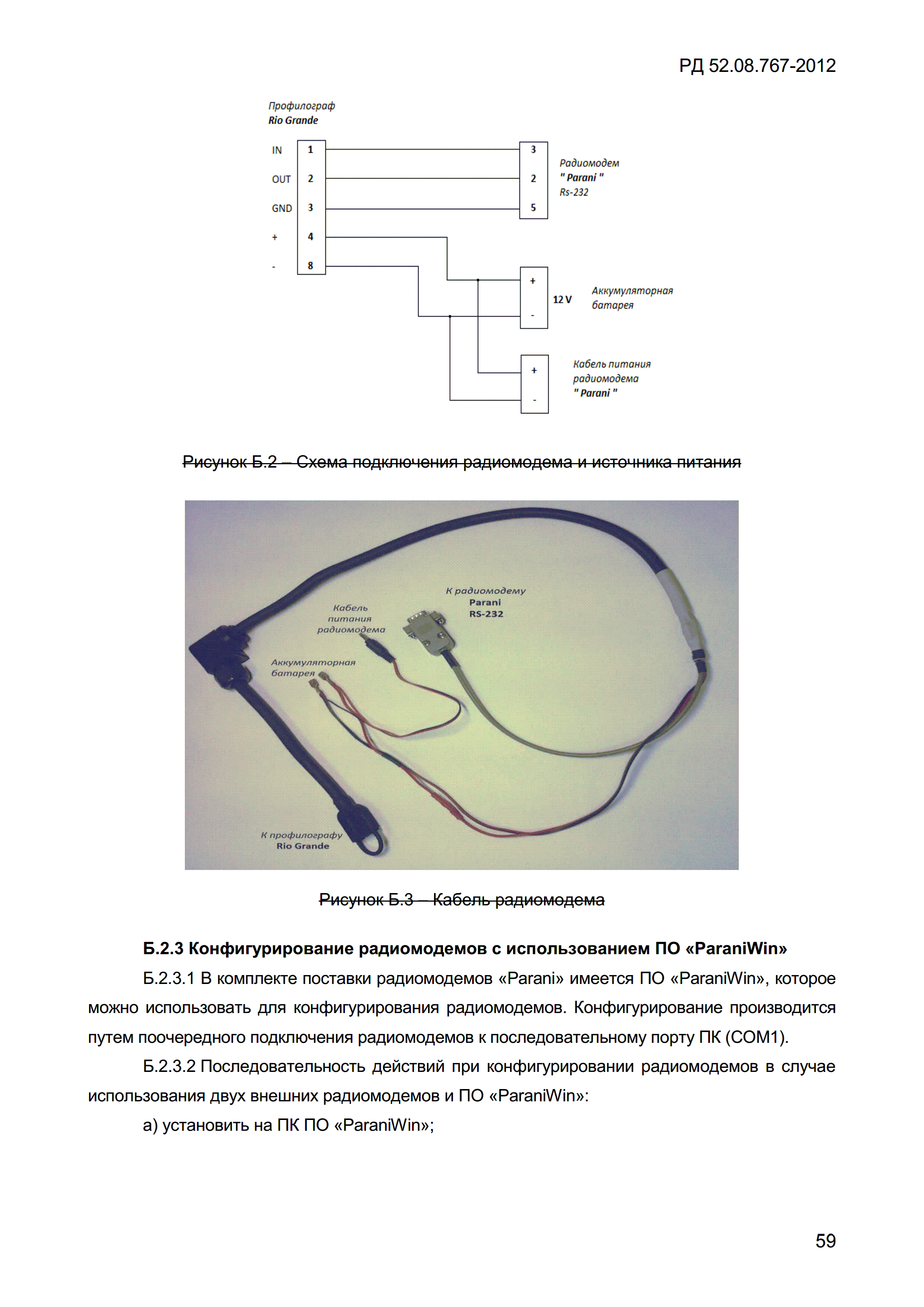 РД 52.08.767-2012

Профилограф
Rio Grande

IN 1
OUT 2
GND 3
+ 4
- 8

3
2
5

Радиомодем
" Parani "
Rs-232

+
-
12 V
Аккумуляторная батарея

+
-
Кабель питания радиомодема
" Parani "

Рисунок Б.2 – Схема подключения радиомодема и источника питания

К радиомодему
Parani
RS-232

Кабель питания радиомодема

Аккумуляторная батарея

К профилографу
Rio Grande

Рисунок Б.3 – Кабель радиомодема

Б.2.3 Конфигурирование радиомодемов с использованием ПО «ParaniWin»

Б.2.3.1 В комплекте поставки радиомодемов «Parani» имеется ПО «ParaniWin», которое можно использовать для конфигурирования радиомодемов. Конфигурирование производится путем поочередного подключения радиомодемов к последовательному порту ПК (COM1).

Б.2.3.2 Последовательность действий при конфигурировании радиомодемов в случае использования двух внешних радиомодемов и ПО «ParaniWin»:

а) установить на ПК ПО «ParaniWin»;

59