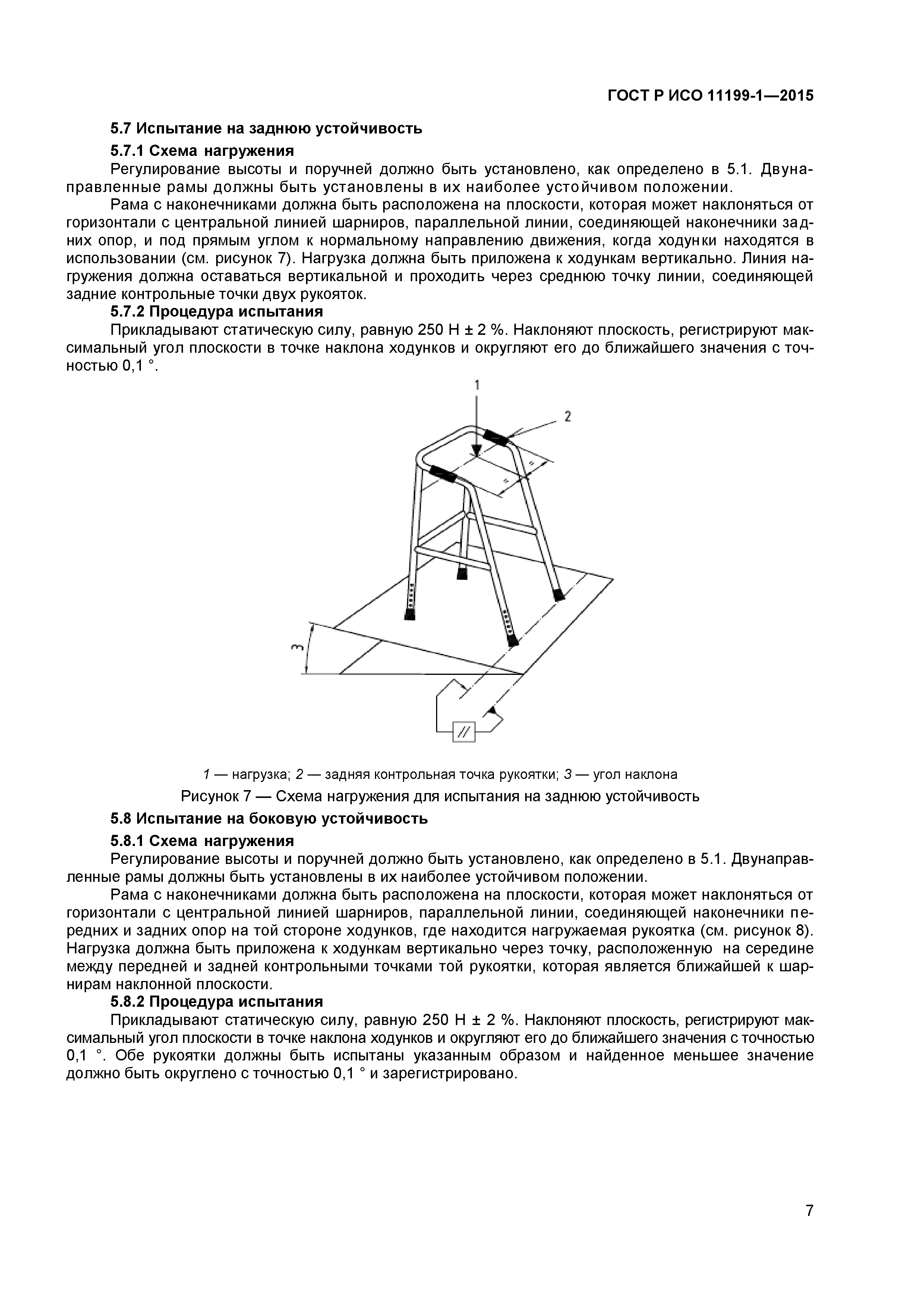 ГОСТ Р ИСО 11199-1—2015

5.7 Испытание на заднюю устойчивость

5.7.1 Схема нагружения

Регулирование высоты и поручней должно быть установлено, как определено в 5.1. Двунаправленные рамы должны быть установлены в их наиболее устойчивом положении.

Рама с наконечниками должна быть расположена на плоскости, которая может наклоняться от горизонтали с центральной линией шарниров, параллельной линии, соединяющей наконечники задних опор, и под прямым углом к нормальному направлению движения, когда ходунки находятся в использовании (см. рисунок 7). Нагрузка должна быть приложена к ходункам вертикально. Линия нагружения должна оставаться вертикальной и проходить через среднюю точку линии, соединяющей задние контрольные точки двух рукояток.

5.7.2 Процедура испытания

Прикладывают статическую силу, равную 250 Н ± 2 %. Наклоняют плоскость, регистрируют максимальный угол плоскости в точке наклона ходунков и округляют его до ближайшего значения с точностью 0,1 °.

1

2

=

=

3

//

1 — нагрузка; 2 — задняя контрольная точка рукоятки; 3 — угол наклона

Рисунок 7 — Схема нагружения для испытания на заднюю устойчивость

5.8 Испытание на боковую устойчивость

5.8.1 Схема нагружения

Регулирование высоты и поручней должно быть установлено, как определено в 5.1. Двунаправленные рамы должны быть установлены в их наиболее устойчивом положении.

Рама с наконечниками должна быть расположена на плоскости, которая может наклоняться от горизонтали с центральной линией шарниров, параллельной линии, соединяющей наконечники передних и задних опор на той стороне ходунков, где находится нагружаемая рукоятка (см. рисунок 8). Нагрузка должна быть приложена к ходункам вертикально через точку, расположенную на середине между передней и задней контрольными точками той рукоятки, которая является ближайшей к шарнирам наклонной плоскости.

5.8.2 Процедура испытания

Прикладывают статическую силу, равную 250 Н ± 2 %. Наклоняют плоскость, регистрируют максимальный угол плоскости в точке наклона ходунков и округляют его до ближайшего значения с точностью 0,1 °. Обе рукоятки должны быть испытаны указанным образом и найденное меньшее значение должно быть округлено с точностью 0,1 ° и зарегистрировано.

7