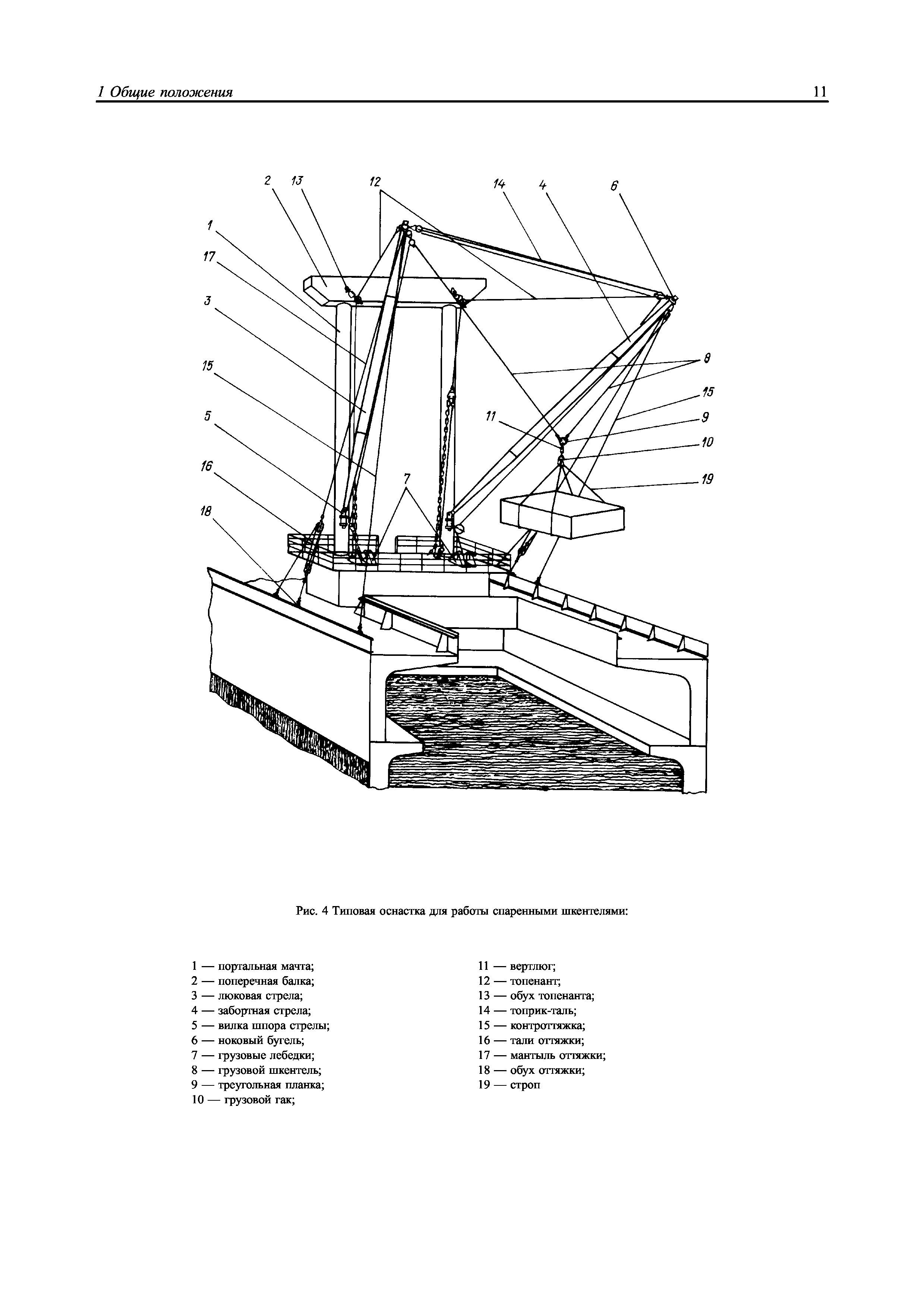 1 Общие положения

11

2 13 12 14 4 6

1

17

3

15

5

16

18

7

11

8

15

9

10

19

Рис. 4 Типовая оснастка для работы спаренными шкентелями:

1 — портальная мачта;
2 — поперечная балка;
3 — люковая стрела;
4 — забортная стрела;
5 — вилка шпора стрелы;
6 — ноковый бугель;
7 — грузовые лебедки;
8 — грузовой шкентель;
9 — треугольная планка;
10 — грузовой гак;

11 — вертлюг;
12 — топенант;
13 — обух топенанта;
14 — топрик-таль;
15 — контроттяжка;
16 — тали оттяжки;
17 — мантыль оттяжки;
18 — обух оттяжки;
19 — строп