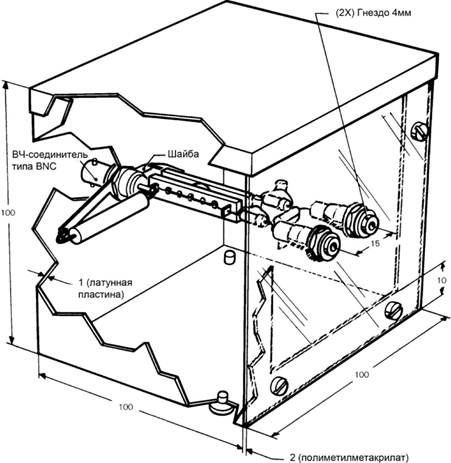 (2X) Гнездо 4мм

ВЧ-соединитель типа BNC

Шайба

100

15

10

1 (латунная пластина)

100

100

2 (полиметилметакрилат)