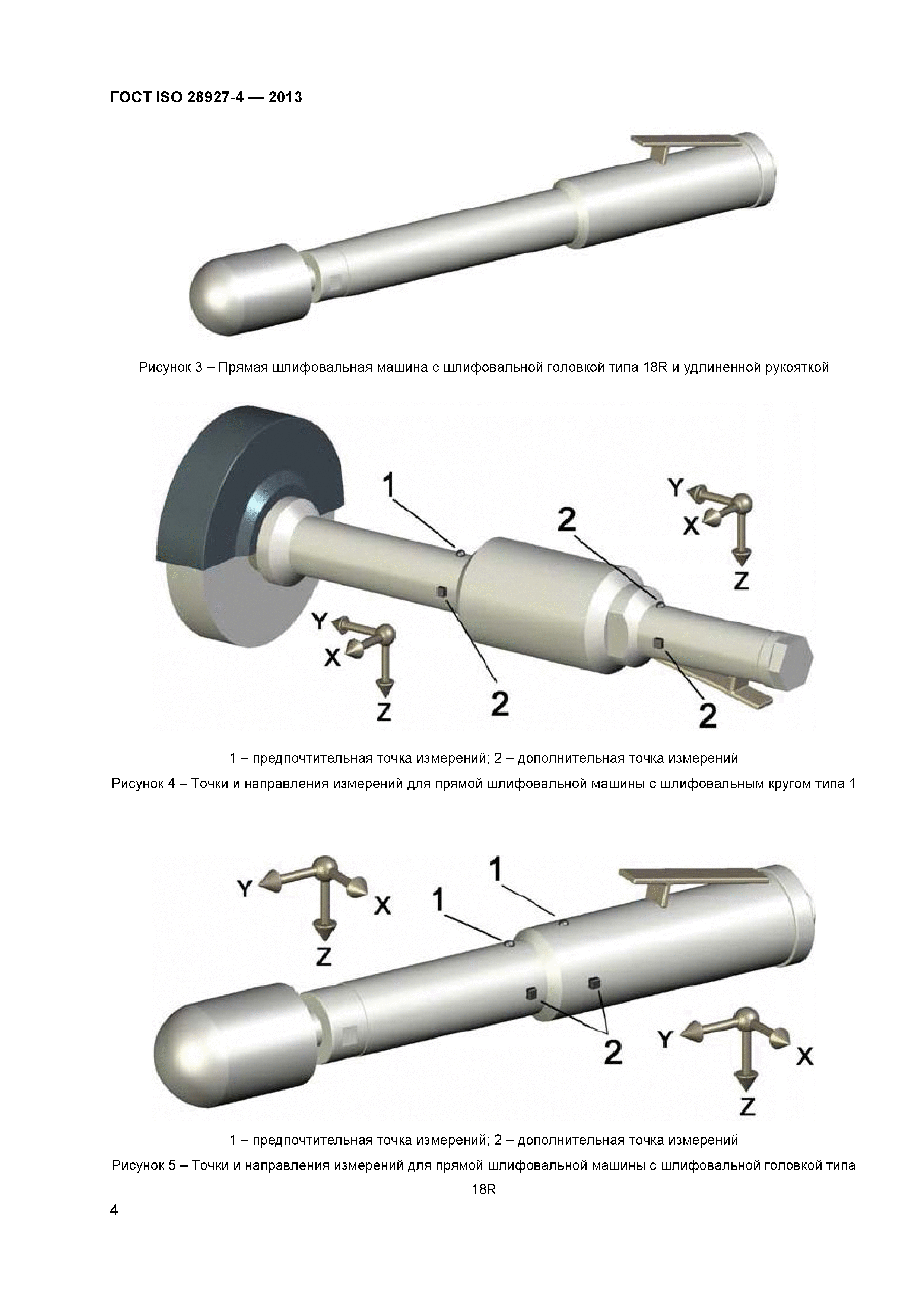 ГОСТ ISO 28927-4 — 2013

Рисунок 3 – Прямая шлифовальная машина с шлифовальной головкой типа 18R и удлиненной рукояткой

1
2
Y
X
Z
Y
X
Z
2
2

1 – предпочтительная точка измерений; 2 – дополнительная точка измерений

Рисунок 4 – Точки и направления измерений для прямой шлифовальной машины с шлифовальным кругом типа 1

Y
X
Z
1
1
2
Y
X
Z

1 – предпочтительная точка измерений; 2 – дополнительная точка измерений

Рисунок 5 – Точки и направления измерений для прямой шлифовальной машины с шлифовальной головкой типа 18R

4