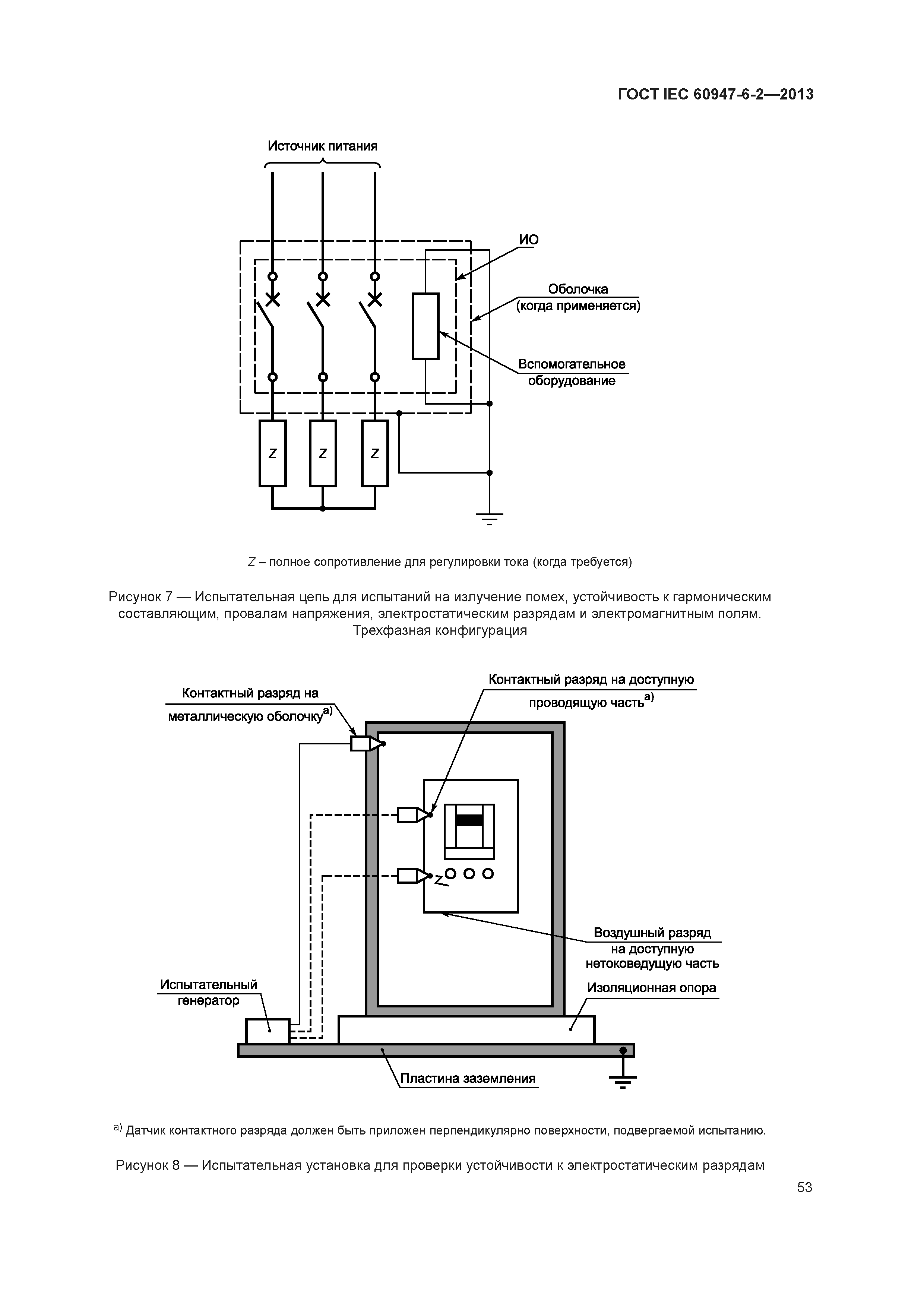 ГОСТ IEC 60947-6-2—2013

Источник питания

ИО

Оболочка (когда применяется)

Вспомогательное оборудование

Z

Z

Z

Z – полное сопротивление для регулировки тока (когда требуется)

Рисунок 7 — Испытательная цепь для испытаний на излучение помех, устойчивость к гармоническим составляющим, провалам напряжения, электростатическим разрядам и электромагнитным полям. Трехфазная конфигурация

Контактный разряд на металлическую оболочку$^{a)}$

Контактный разряд на доступную проводящую часть$^{a)}$

Воздушный разряд на доступную нетоковедущую часть

Испытательный генератор

Изоляционная опора

Пластина заземления

$^{a)}$ Датчик контактного разряда должен быть приложен перпендикулярно поверхности, подвергаемой испытанию.

Рисунок 8 — Испытательная установка для проверки устойчивости к электростатическим разрядам

53