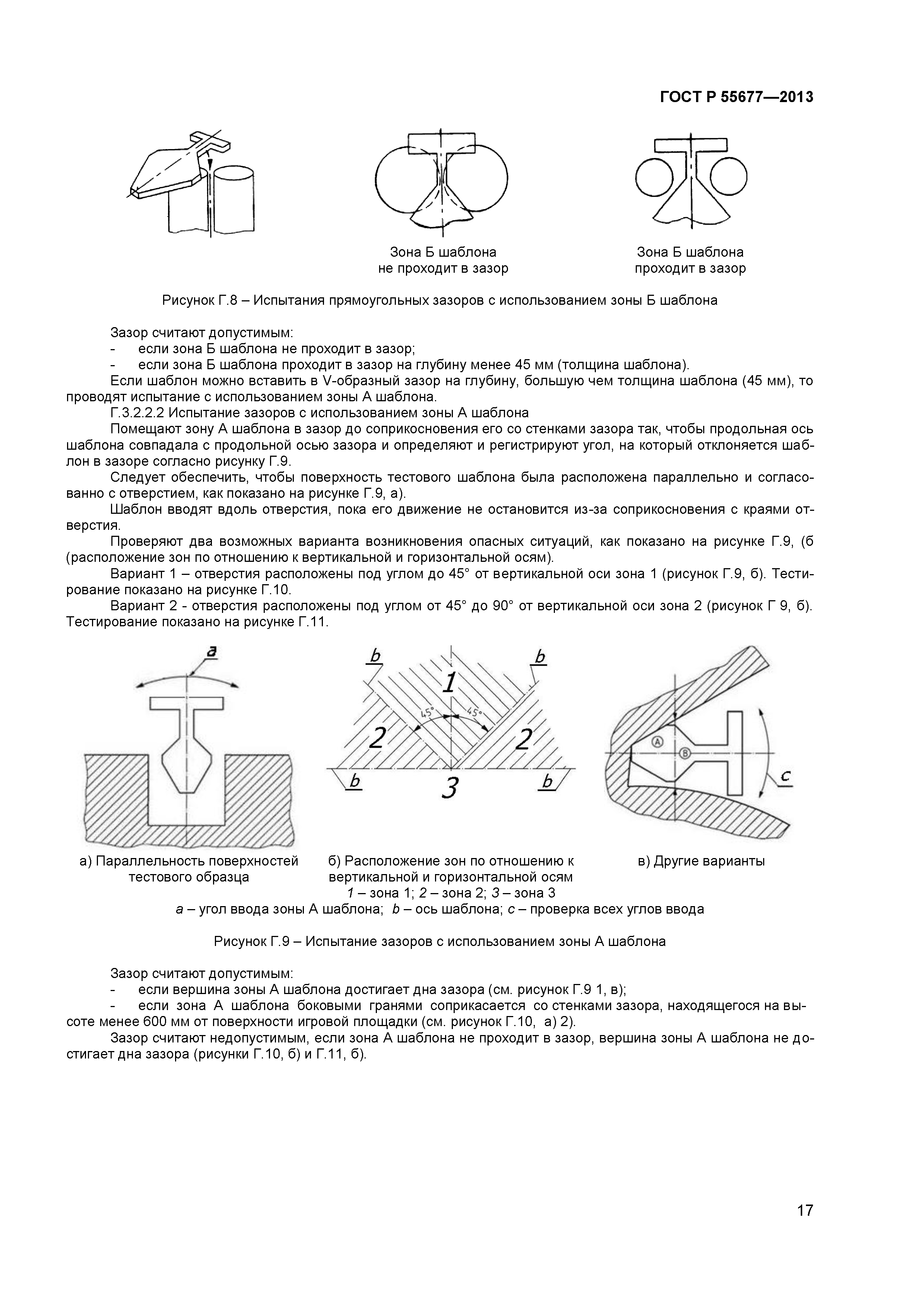 ГОСТ Р 55677—2013

Зона Б шаблона не проходит в зазор

Зона Б шаблона проходит в зазор

Рисунок Г.8 – Испытания прямоугольных зазоров с использованием зоны Б шаблона

Зазор считают допустимым:
- если зона Б шаблона не проходит в зазор;
- если зона Б шаблона проходит в зазор на глубину менее 45 мм (толщина шаблона).
Если шаблон можно вставить в V-образный зазор на глубину, большую чем толщина шаблона (45 мм), то проводят испытание с использованием зоны А шаблона.
Г.3.2.2.2 Испытание зазоров с использованием зоны А шаблона
Помещают зону А шаблона в зазор до соприкосновения его со стенками зазора так, чтобы продольная ось шаблона совпадала с продольной осью зазора и определяют и регистрируют угол, на который отклоняется шаблон в зазоре согласно рисунку Г.9.
Следует обеспечить, чтобы поверхность тестового шаблона была расположена параллельно и согласованно с отверстием, как показано на рисунке Г.9, а).
Шаблон вводят вдоль отверстия, пока его движение не остановится из-за соприкосновения с краями отверстия.
Проверяют два возможных варианта возникновения опасных ситуаций, как показано на рисунке Г.9, (б (расположение зон по отношению к вертикальной и горизонтальной осям).
Вариант 1 – отверстия расположены под углом до 45° от вертикальной оси зона 1 (рисунок Г.9, б). Тестирование показано на рисунке Г.10.
Вариант 2 - отверстия расположены под углом от 45° до 90° от вертикальной оси зона 2 (рисунок Г 9, б). Тестирование показано на рисунке Г.11.

a

b b 1 45° 45° 2 2 b 3 b

A B c

а) Параллельность поверхностей тестового образца

б) Расположение зон по отношению к вертикальной и горизонтальной осям
1 – зона 1; 2 – зона 2; 3 – зона 3

в) Другие варианты

a – угол ввода зоны А шаблона; b – ось шаблона; c – проверка всех углов ввода

Рисунок Г.9 – Испытание зазоров с использованием зоны А шаблона

Зазор считают допустимым:
- если вершина зоны А шаблона достигает дна зазора (см. рисунок Г.9 1, в);
- если зона А шаблона боковыми гранями соприкасается со стенками зазора, находящегося на высоте менее 600 мм от поверхности игровой площадки (см. рисунок Г.10, а) 2).
Зазор считают недопустимым, если зона А шаблона не проходит в зазор, вершина зоны А шаблона не достигает дна зазора (рисунки Г.10, б) и Г.11, б).

17