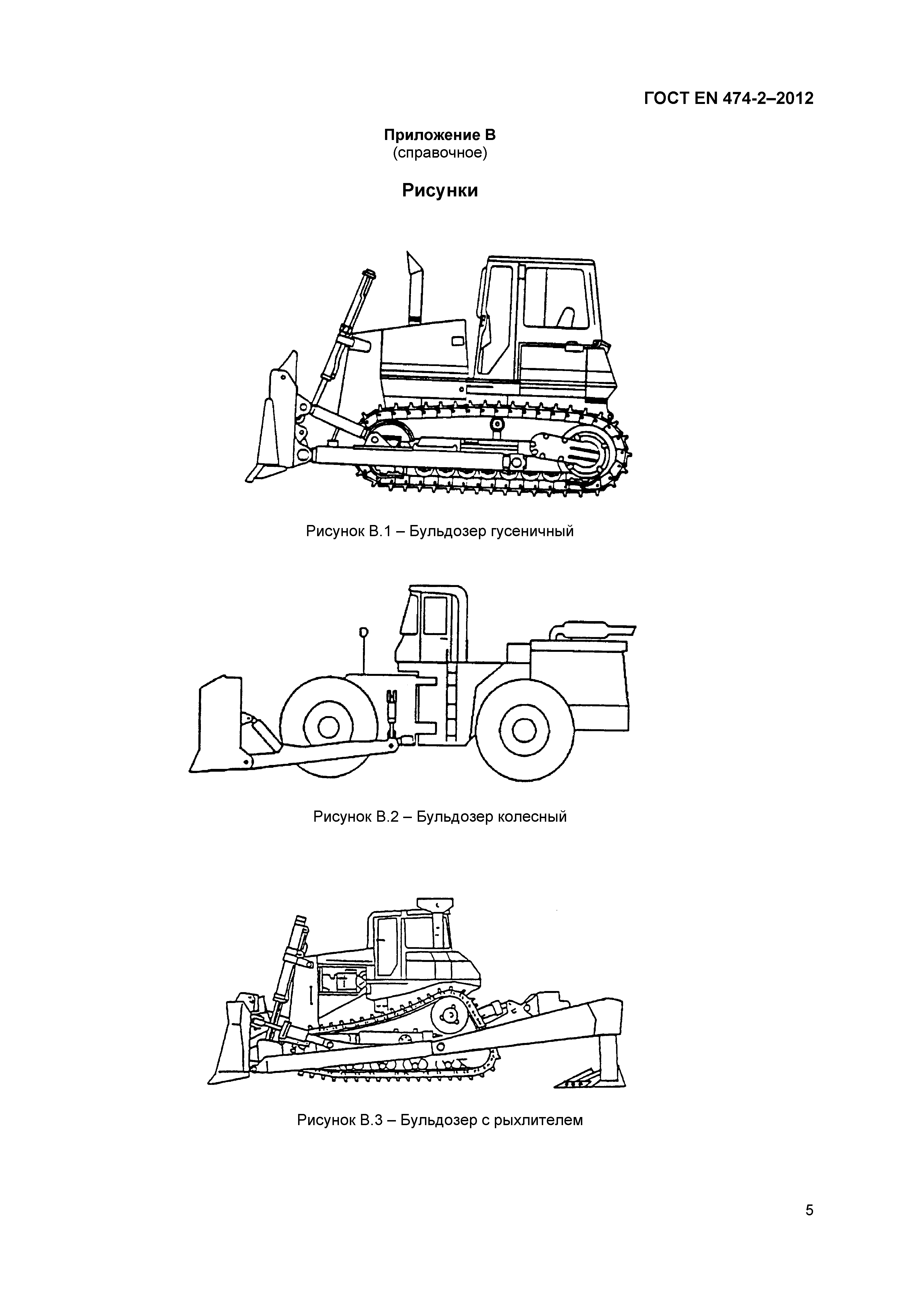 ГОСТ EN 474-2–2012

Приложение В
(справочное)

Рисунки

Рисунок В.1 – Бульдозер гусеничный

Рисунок В.2 – Бульдозер колесный

Рисунок В.3 – Бульдозер с рыхлителем

5