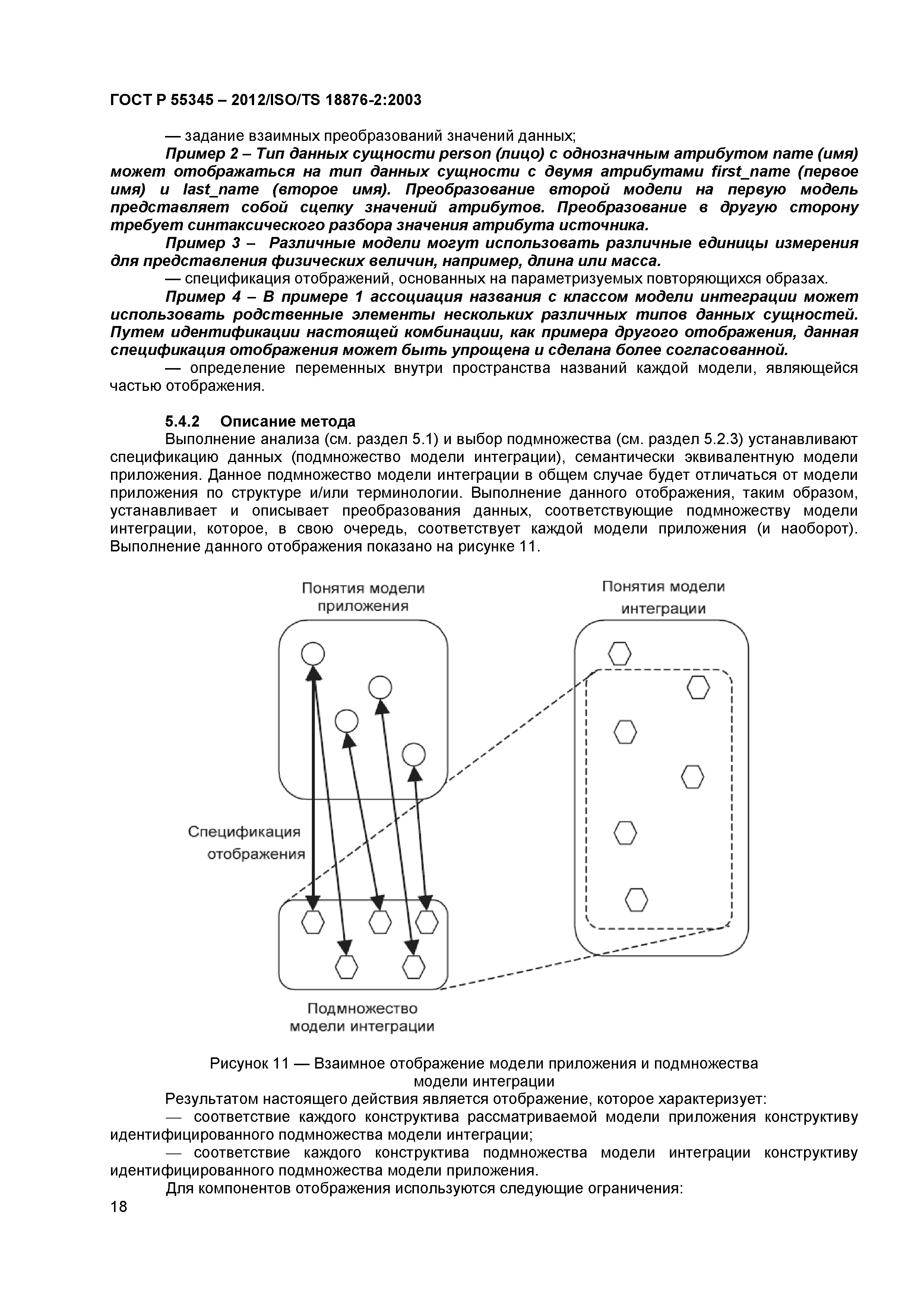 ГОСТ Р 55345 – 2012/ISO/TS 18876-2:2003

— задание взаимных преобразований значений данных;

Пример 2 – Тип данных сущности person (лицо) с однозначным атрибутом name (имя) может отображаться на тип данных сущности с двумя атрибутами first_name (первое имя) и last_name (второе имя). Преобразование второй модели на первую модель представляет собой сцепку значений атрибутов. Преобразование в другую сторону требует синтаксического разбора значения атрибута источника.

Пример 3 – Различные модели могут использовать различные единицы измерения для представления физических величин, например, длина или масса.

— спецификация отображений, основанных на параметризуемых повторяющихся образах.

Пример 4 – В примере 1 ассоциация названия с классом модели интеграции может использовать родственные элементы нескольких различных типов данных сущностей. Путем идентификации настоящей комбинации, как примера другого отображения, данная спецификация отображения может быть упрощена и сделана более согласованной.

— определение переменных внутри пространства названий каждой модели, являющейся частью отображения.

5.4.2 Описание метода

Выполнение анализа (см. раздел 5.1) и выбор подмножества (см. раздел 5.2.3) устанавливают спецификацию данных (подмножество модели интеграции), семантически эквивалентную модели приложения. Данное подмножество модели интеграции в общем случае будет отличаться от модели приложения по структуре и/или терминологии. Выполнение данного отображения, таким образом, устанавливает и описывает преобразования данных, соответствующие подмножеству модели интеграции, которое, в свою очередь, соответствует каждой модели приложения (и наоборот). Выполнение данного отображения показано на рисунке 11.

Понятия модели приложения

Понятия модели интеграции

Спецификация отображения

Подмножество модели интеграции

Рисунок 11 — Взаимное отображение модели приложения и подмножества модели интеграции

Результатом настоящего действия является отображение, которое характеризует:

— соответствие каждого конструктива рассматриваемой модели приложения конструктиву идентифицированного подмножества модели интеграции;

— соответствие каждого конструктива подмножества модели интеграции конструктиву идентифицированного подмножества модели приложения.

Для компонентов отображения используются следующие ограничения:

18