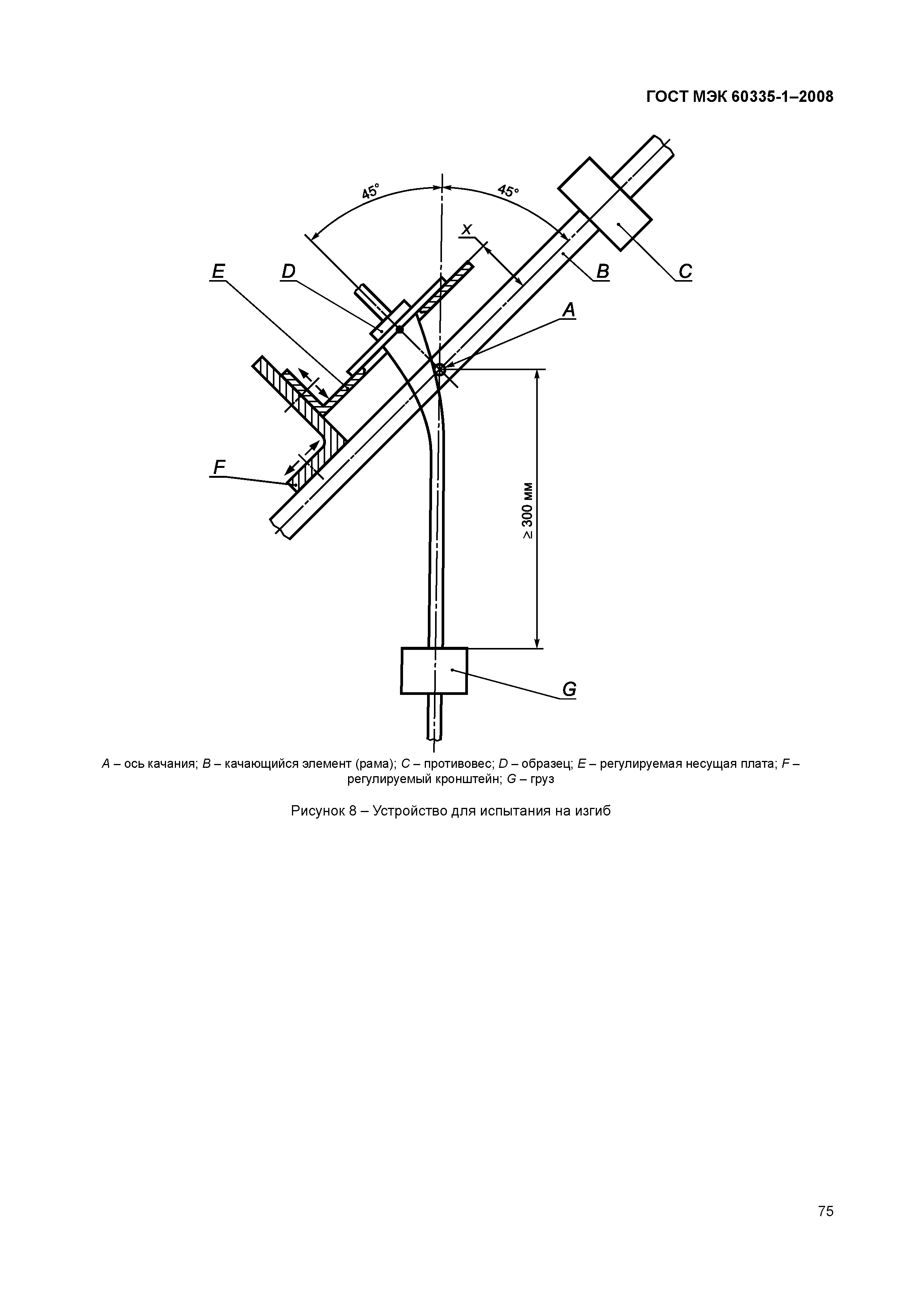 ГОСТ МЭК 60335-1–2008

45°
45°
x
E
D
B
C
A
F
≥ 300 мм
G

A – ось качания; B – качающийся элемент (рама); C – противовес; D – образец; E – регулируемая несущая плата; F – регулируемый кронштейн; G – груз

Рисунок 8 – Устройство для испытания на изгиб

75