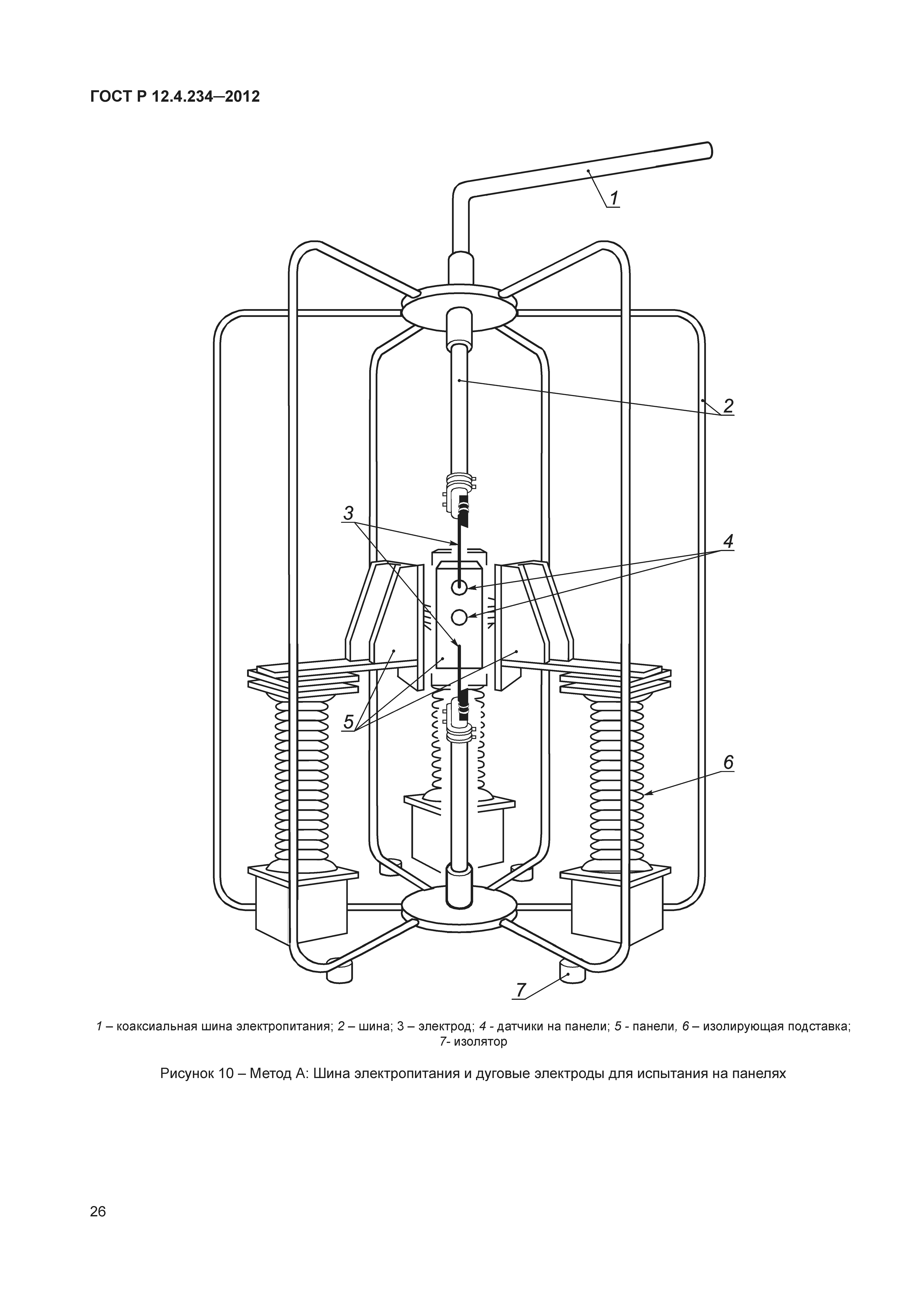 ГОСТ Р 12.4.234—2012

1

2

3

4

5

6

7

1 – коаксиальная шина электропитания; 2 – шина; 3 – электрод; 4 - датчики на панели; 5 - панели, 6 – изолирующая подставка; 7- изолятор

Рисунок 10 – Метод А: Шина электропитания и дуговые электроды для испытания на панелях

26