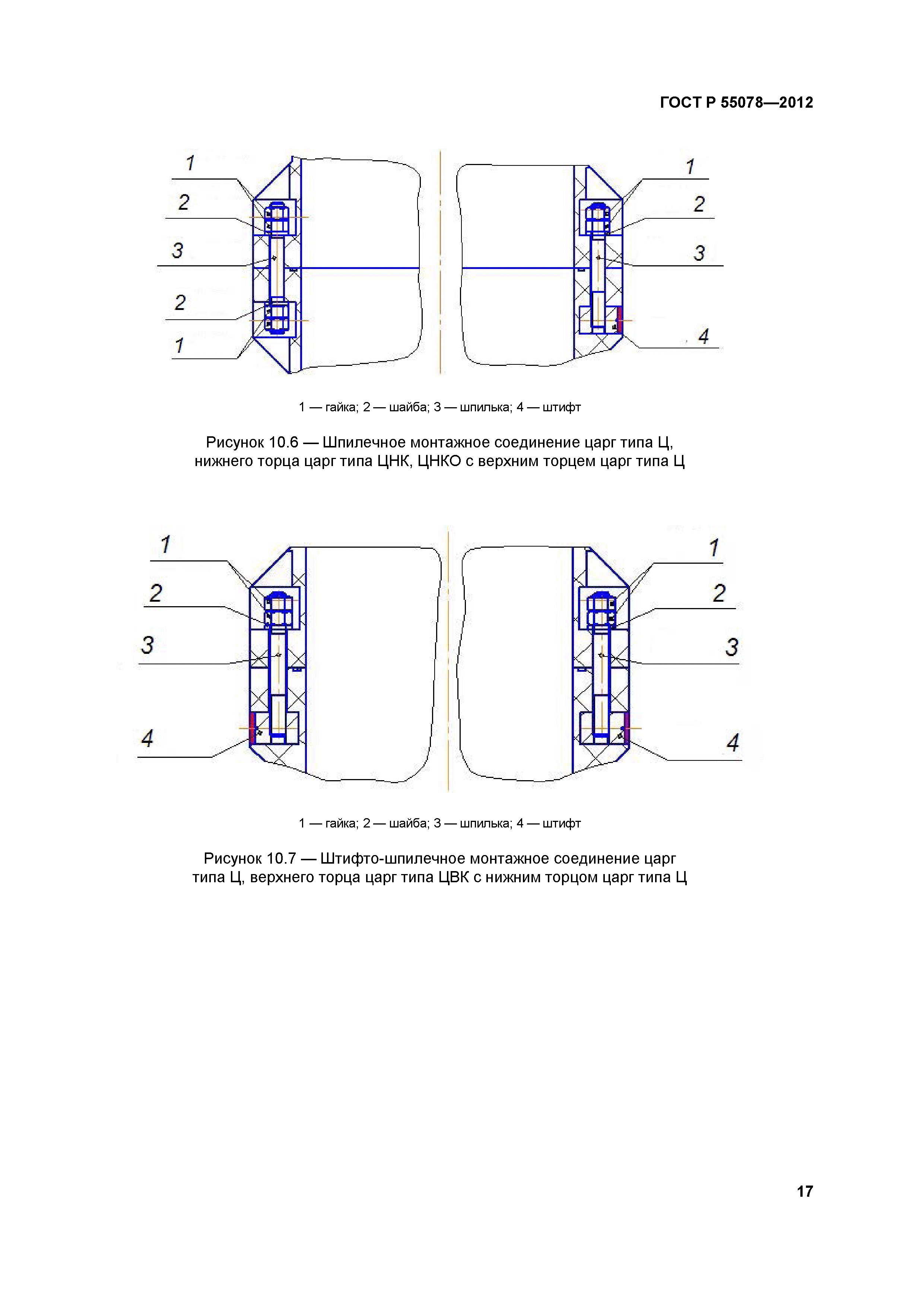 ГОСТ Р 55078—2012

1
2
3
2
1

1
2
3
4

1 — гайка; 2 — шайба; 3 — шпилька; 4 — штифт

Рисунок 10.6 — Шпилечное монтажное соединение царг типа Ц, нижнего торца царг типа ЦНК, ЦНКО с верхним торцем царг типа Ц

1
2
3
4

1
2
3
4

1 — гайка; 2 — шайба; 3 — шпилька; 4 — штифт

Рисунок 10.7 — Штифто-шпилечное монтажное соединение царг типа Ц, верхнего торца царг типа ЦВК с нижним торцом царг типа Ц

17