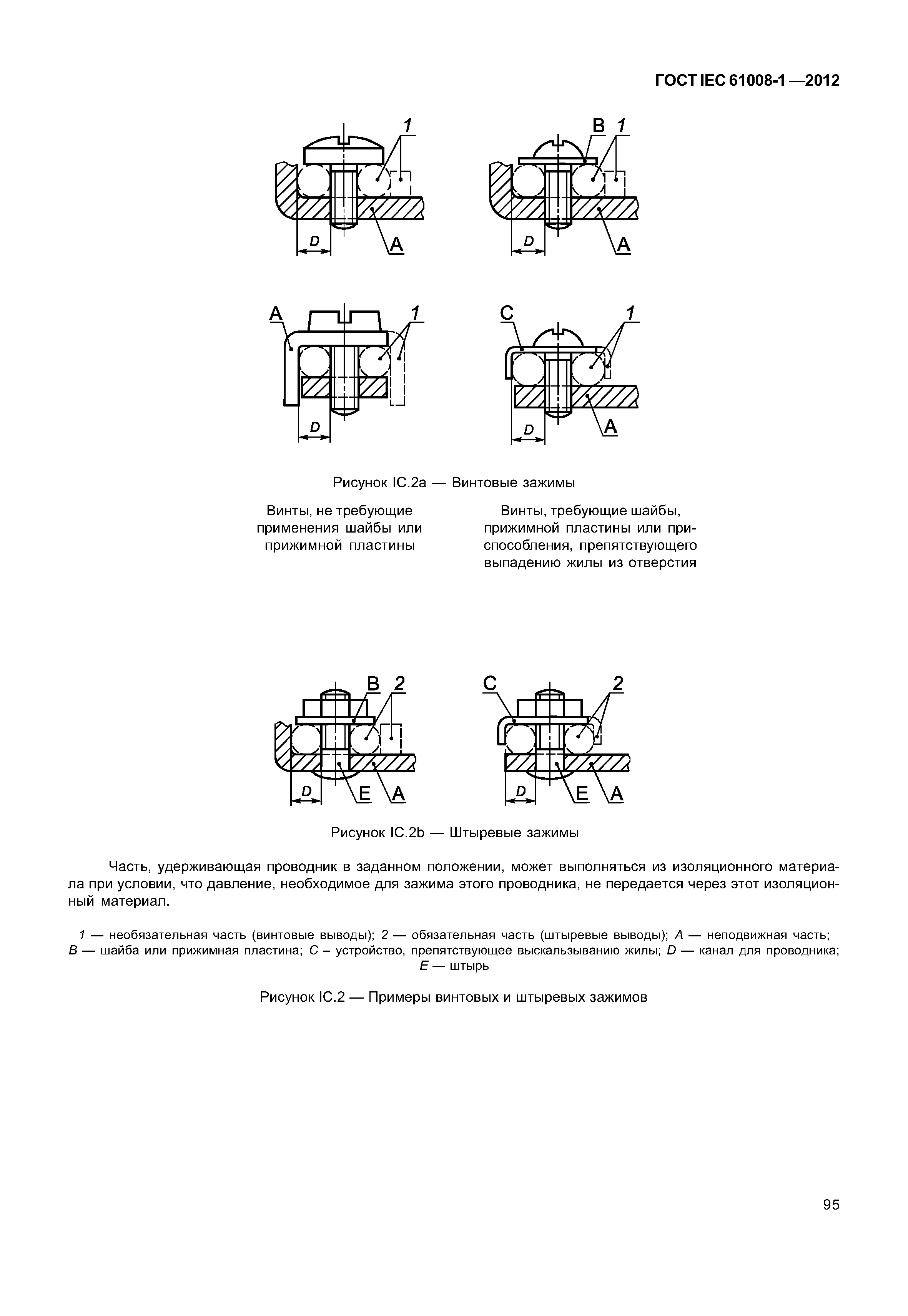 ГОСТ IEC 61008-1 —2012

1

D

A

B 1

D

A

A

1

D

C

1

D

A

Рисунок IC.2a — Винтовые зажимы

Винты, не требующие применения шайбы или прижимной пластины

Винты, требующие шайбы, прижимной пластины или приспособления, препятствующего выпадению жилы из отверстия

B 2

D

E A

C

2

D

E A

Рисунок IC.2b — Штыревые зажимы

Часть, удерживающая проводник в заданном положении, может выполняться из изоляционного материала при условии, что давление, необходимое для зажима этого проводника, не передается через этот изоляционный материал.

1 — необязательная часть (винтовые выводы); 2 — обязательная часть (штыревые выводы); A — неподвижная часть; B — шайба или прижимная пластина; C – устройство, препятствующее выскальзыванию жилы; D — канал для проводника; E — штырь

Рисунок IC.2 — Примеры винтовых и штыревых зажимов

95