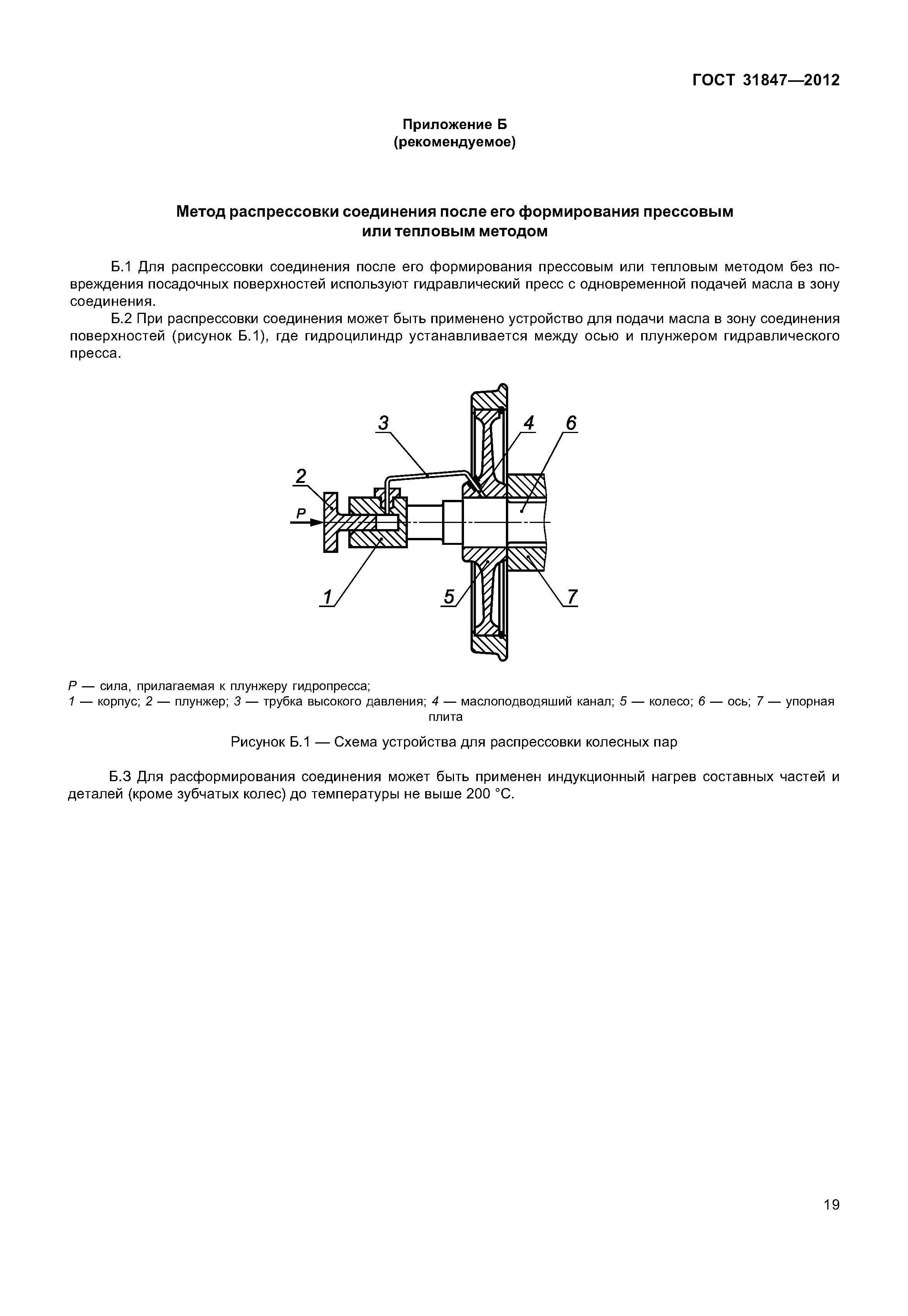 ГОСТ 31847—2012

Приложение Б
(рекомендуемое)

Метод распрессовки соединения после его формирования прессовым или тепловым методом

Б.1 Для распрессовки соединения после его формирования прессовым или тепловым методом без повреждения посадочных поверхностей используют гидравлический пресс с одновременной подачей масла в зону соединения.

Б.2 При распрессовки соединения может быть применено устройство для подачи масла в зону соединения поверхностей (рисунок Б.1), где гидроцилиндр устанавливается между осью и плунжером гидравлического пресса.

3
4
6
2
P
1
5
7

P — сила, прилагаемая к плунжеру гидропресса;
1 — корпус; 2 — плунжер; 3 — трубка высокого давления; 4 — маслоподводяший канал; 5 — колесо; 6 — ось; 7 — упорная плита

Рисунок Б.1 — Схема устройства для распрессовки колесных пар

Б.3 Для расформирования соединения может быть применен индукционный нагрев составных частей и деталей (кроме зубчатых колес) до температуры не выше 200 °С.

19