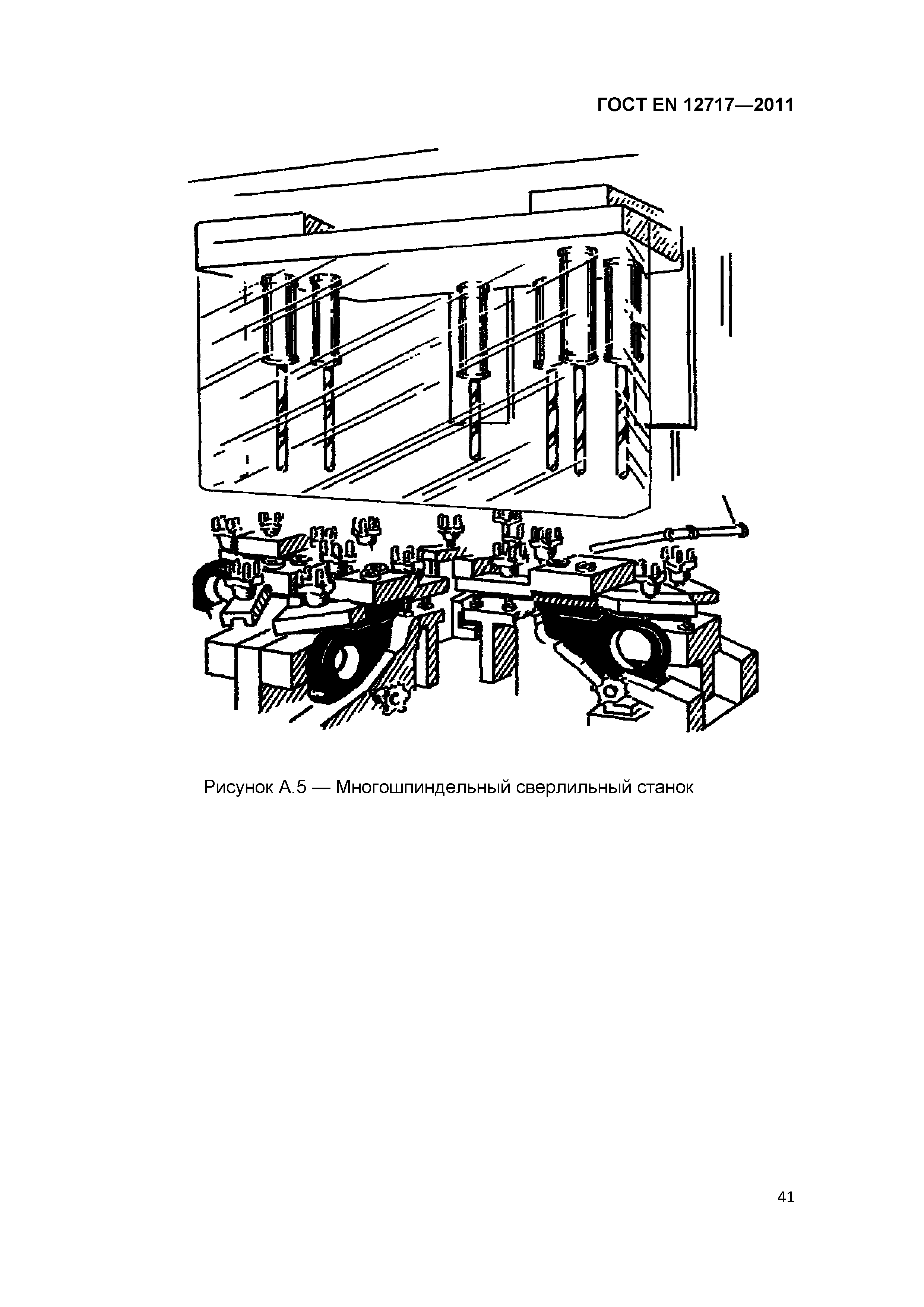 ГОСТ EN 12717—2011

Рисунок А.5 — Многошпиндельный сверлильный станок

41