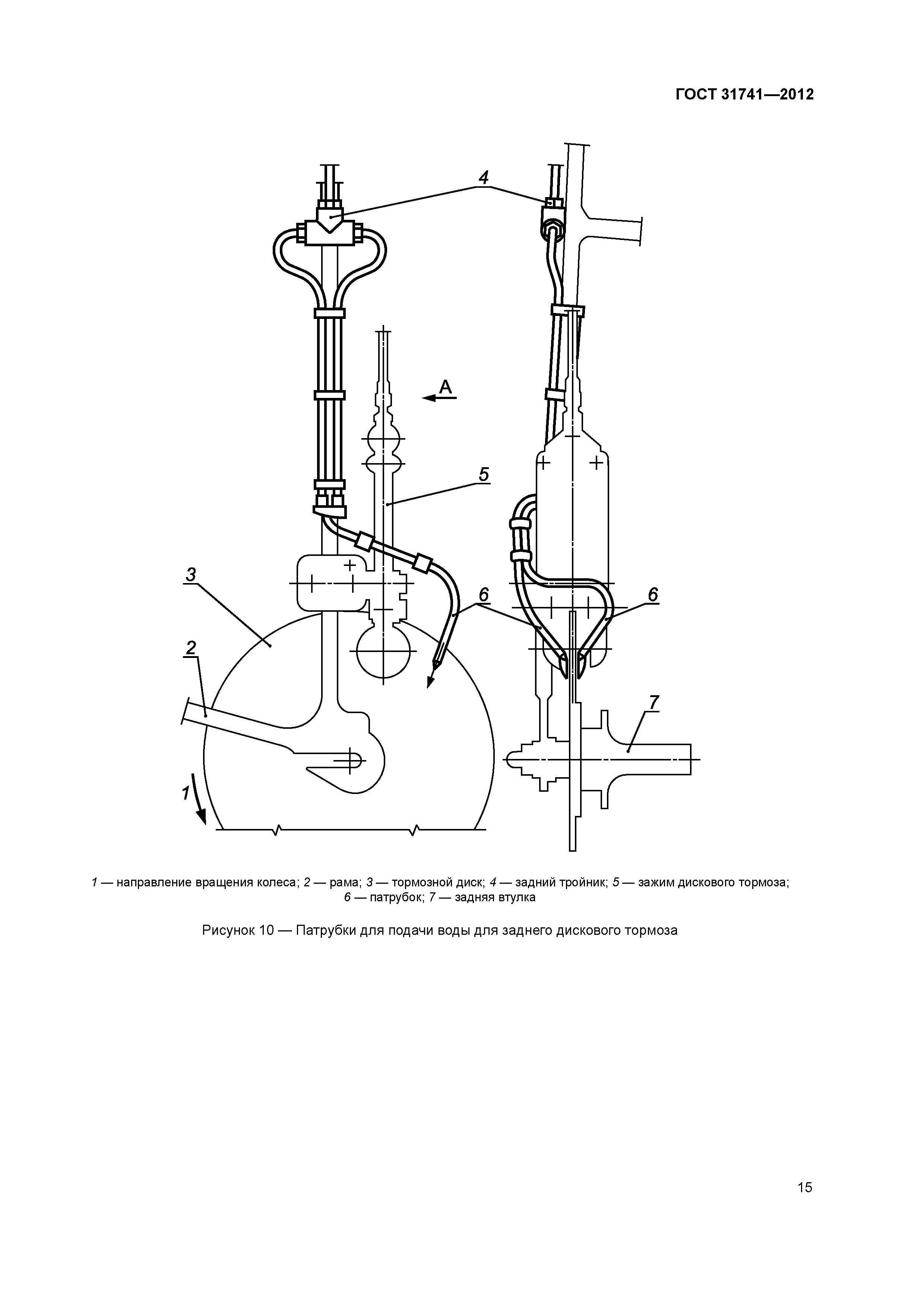 ГОСТ 31741—2012

4

А

5

3

6

6

2

7

1

1 — направление вращения колеса; 2 — рама; 3 — тормозной диск; 4 — задний тройник; 5 — зажим дискового тормоза; 6 — патрубок; 7 — задняя втулка

Рисунок 10 — Патрубки для подачи воды для заднего дискового тормоза

15