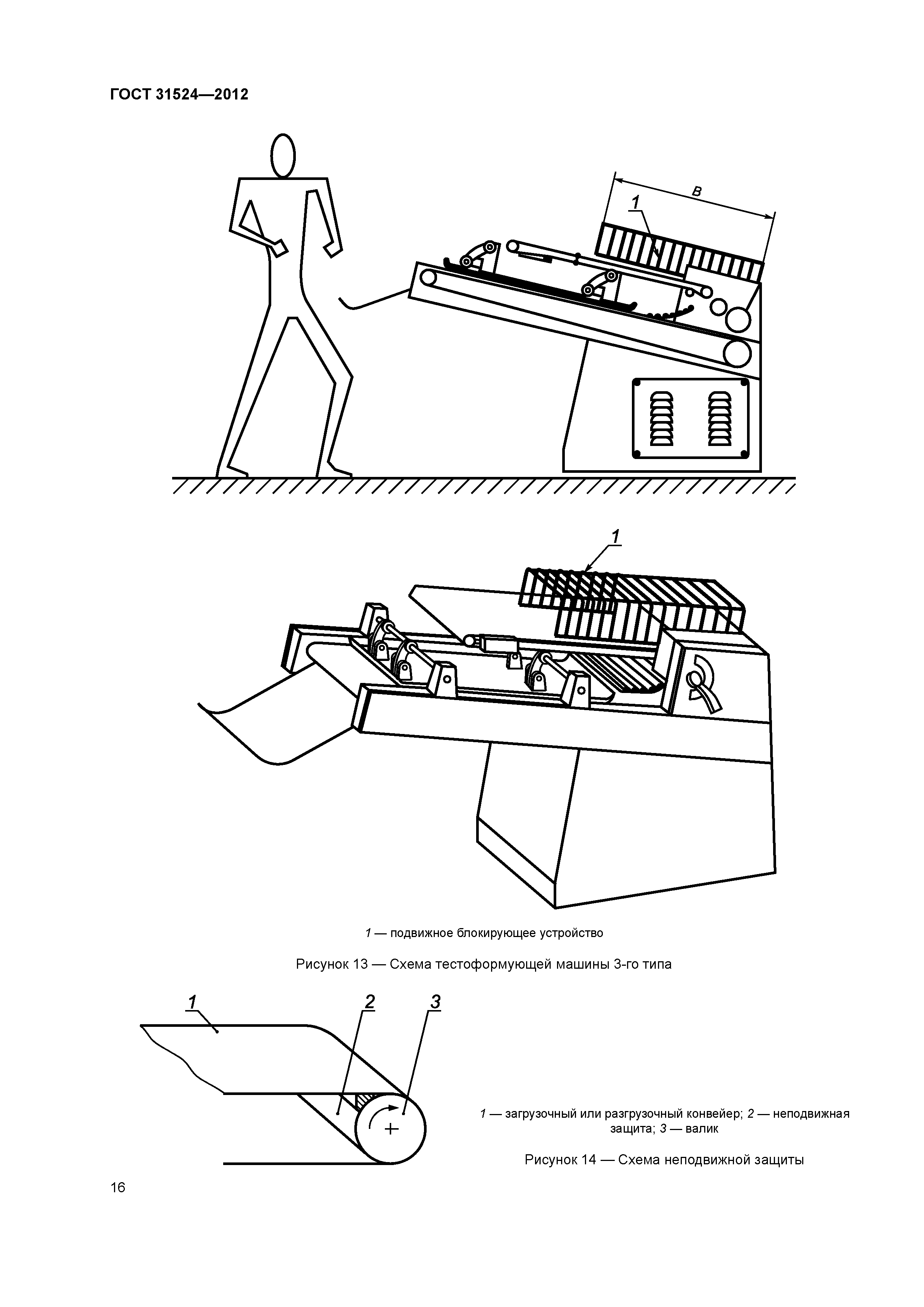 ГОСТ 31524—2012

в

1

1

1 — подвижное блокирующее устройство

Рисунок 13 — Схема тестоформующей машины 3-го типа

1

2

3

1 — загрузочный или разгрузочный конвейер; 2 — неподвижная защита; 3 — валик

Рисунок 14 — Схема неподвижной защиты

16