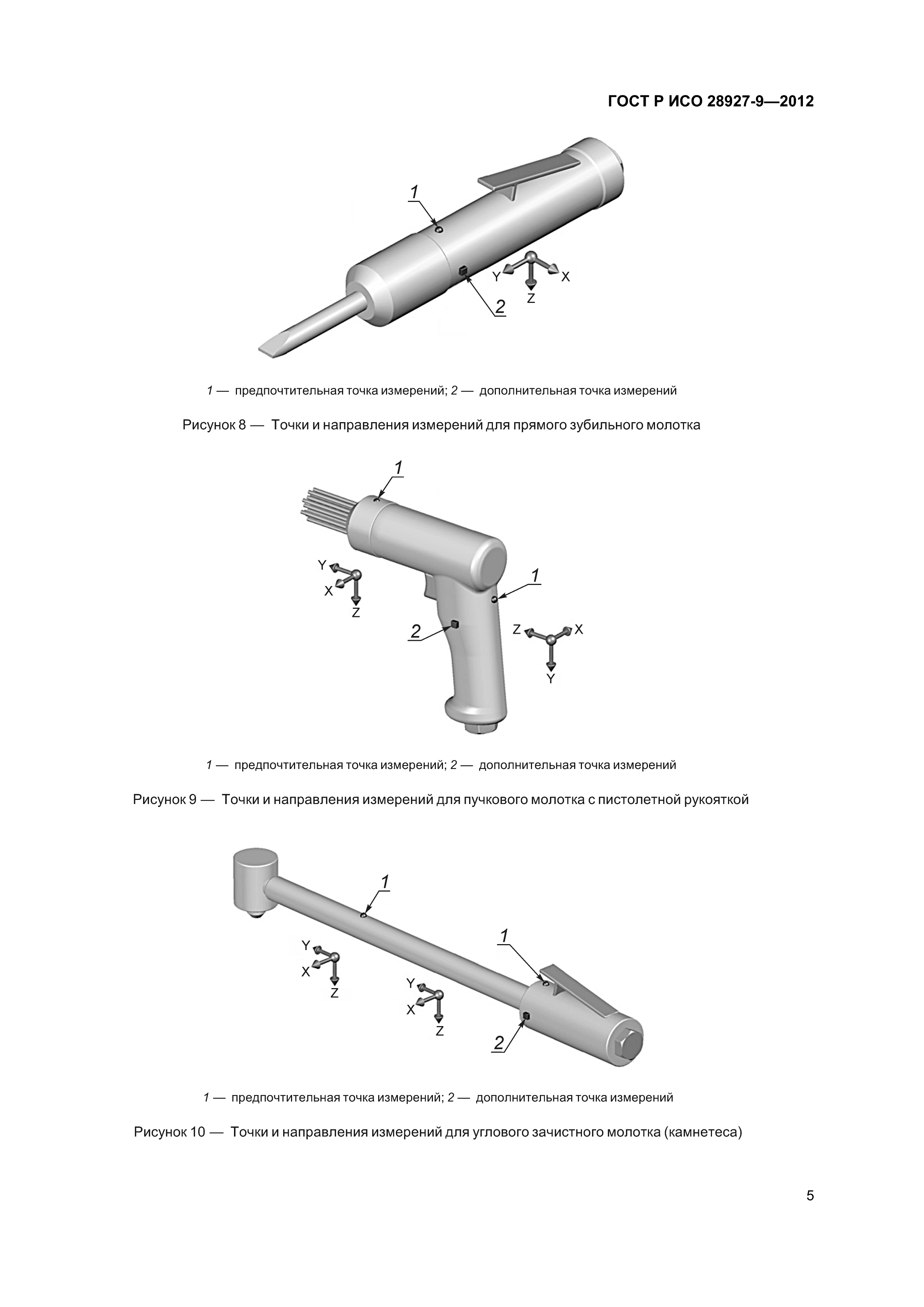 ГОСТ Р ИСО 28927-9—2012

1

Y

X

Z

2

1 — предпочтительная точка измерений; 2 — дополнительная точка измерений

Рисунок 8 — Точки и направления измерений для прямого зубильного молотка

1

Y

X

Z

1

2

Z

X

Y

1 — предпочтительная точка измерений; 2 — дополнительная точка измерений

Рисунок 9 — Точки и направления измерений для пучкового молотка с пистолетной рукояткой

1

Y

X

Z

1

Y

X

Z

2

1 — предпочтительная точка измерений; 2 — дополнительная точка измерений

Рисунок 10 — Точки и направления измерений для углового зачистного молотка (камнетеса)

5