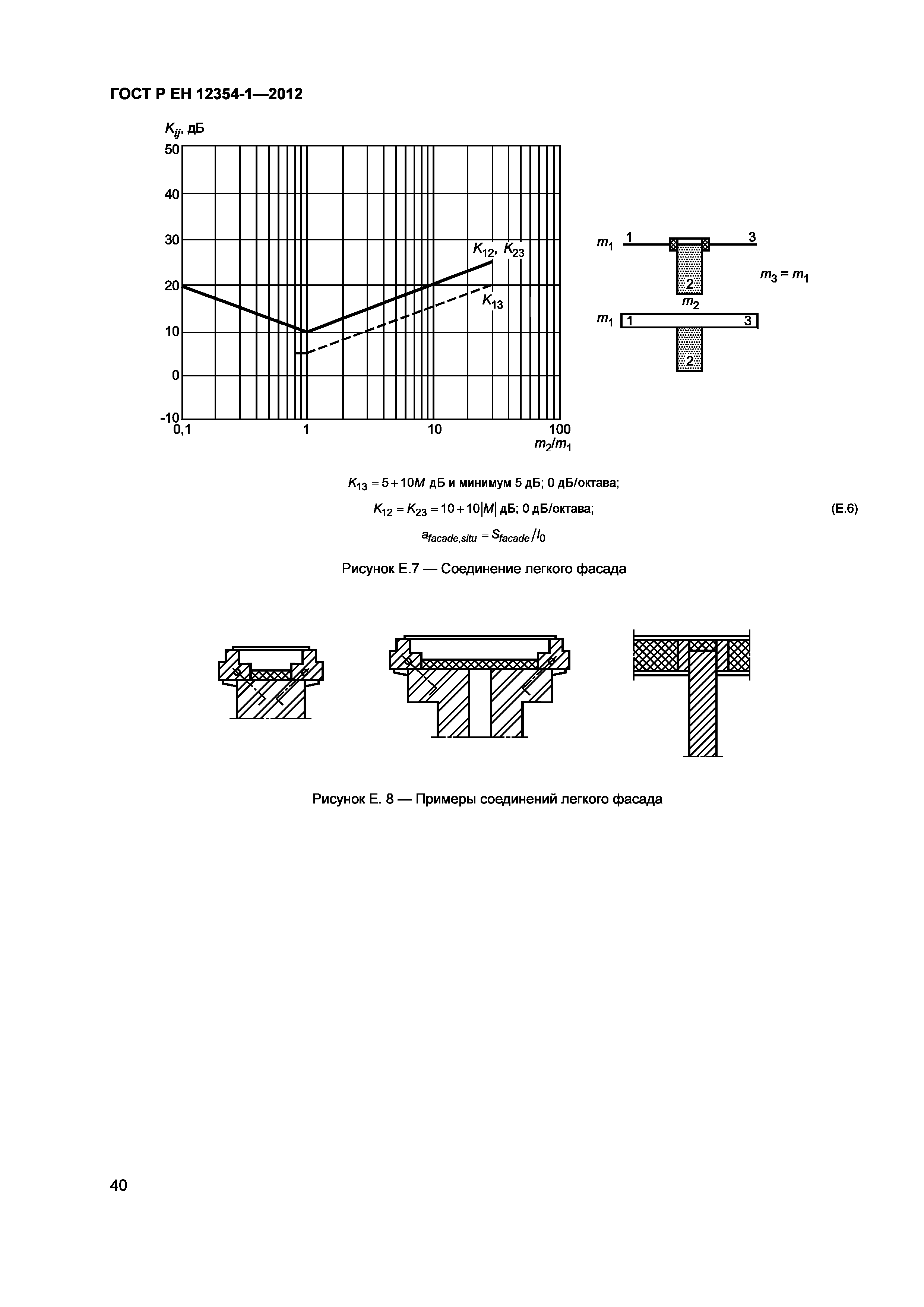 ГОСТ Р ЕН 12354-1—2012

$K_{ij}$, дБ

50
40
30
20
10
0
-10

0,1
1
10
100
$m_2/m_1$

$K_{12}$, $K_{23}$

$K_{13}$

$m_1$ 1 3

2

$m_2$

$m_3 = m_1$

$m_1$ 1 3

2

$K_{13} = 5 + 10M$ дБ и минимум 5 дБ; 0 дБ/октава;

$K_{12} = K_{23} = 10 + 10|M|$ дБ; 0 дБ/октава; (E.6)

$a_{facade,situ} = S_{facade}/l_0$

Рисунок Е.7 — Соединение легкого фасада

Рисунок Е. 8 — Примеры соединений легкого фасада

40