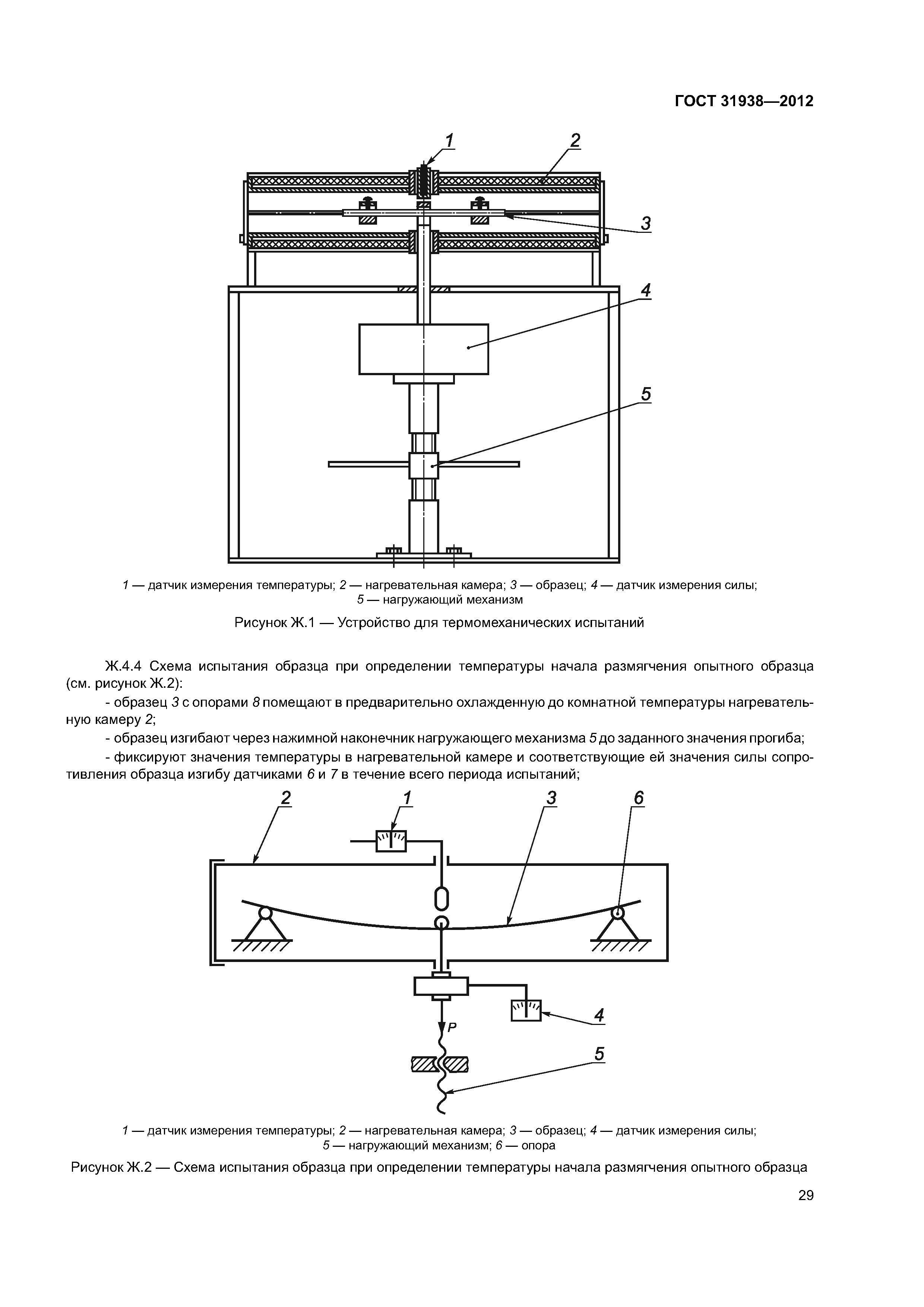 ГОСТ 31938—2012

1

2

3

4

5

1 — датчик измерения температуры; 2 — нагревательная камера; 3 — образец; 4 — датчик измерения силы; 5 — нагружающий механизм

Рисунок Ж.1 — Устройство для термомеханических испытаний

Ж.4.4 Схема испытания образца при определении температуры начала размягчения опытного образца (см. рисунок Ж.2):

- образец 3 с опорами 8 помещают в предварительно охлажденную до комнатной температуры нагревательную камеру 2;

- образец изгибают через нажимной наконечник нагружающего механизма 5 до заданного значения прогиба;

- фиксируют значения температуры в нагревательной камере и соответствующие ей значения силы сопротивления образца изгибу датчиками 6 и 7 в течение всего периода испытаний;

2

1

3

6

4

P

5

1 — датчик измерения температуры; 2 — нагревательная камера; 3 — образец; 4 — датчик измерения силы; 5 — нагружающий механизм; 6 — опора

Рисунок Ж.2 — Схема испытания образца при определении температуры начала размягчения опытного образца

29