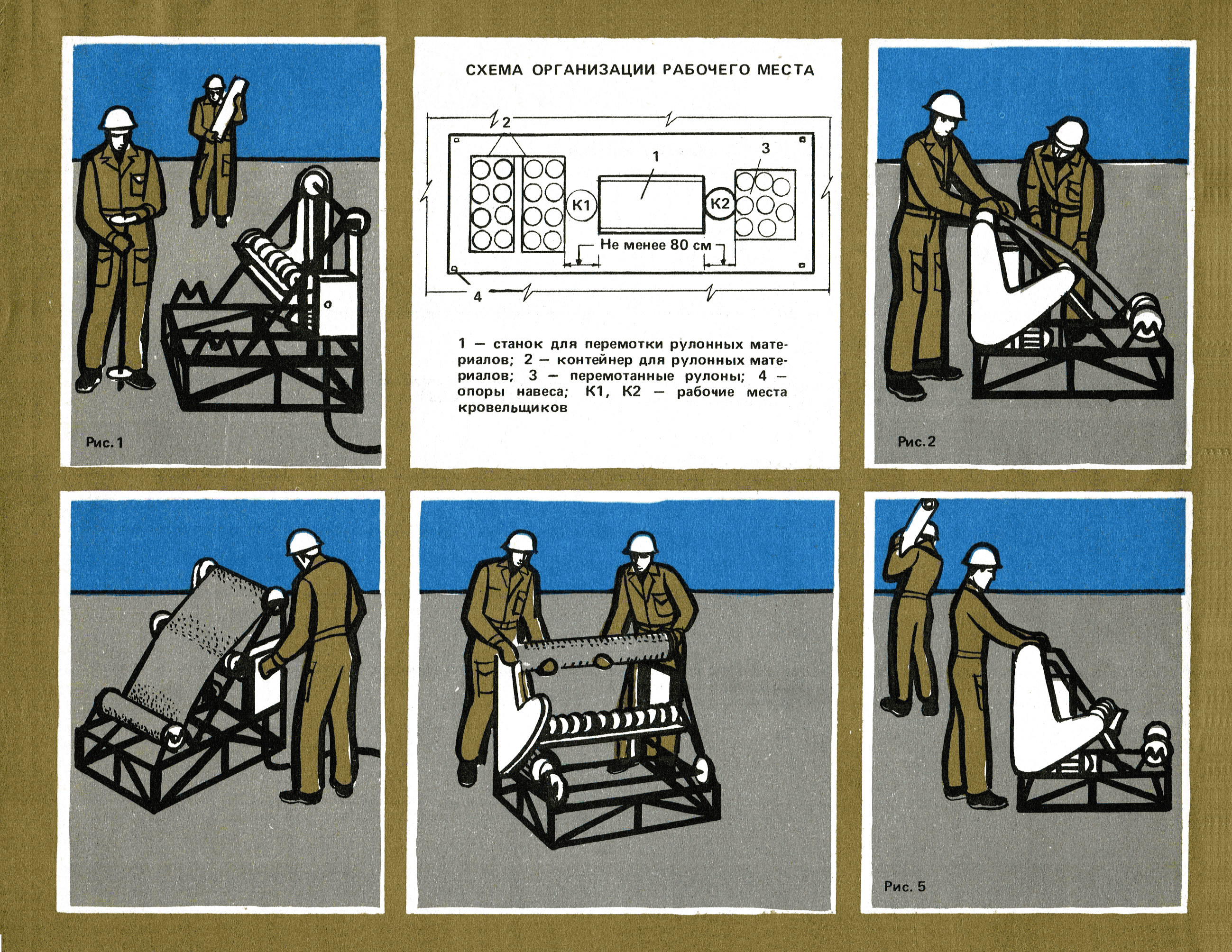 Рис. 1

СХЕМА ОРГАНИЗАЦИИ РАБОЧЕГО МЕСТА

2
1
3
К1
К2
Не менее 80 см
4

1 — станок для перемотки рулонных материалов; 2 — контейнер для рулонных материалов; 3 — перемотанные рулоны; 4 — опоры навеса; К1, К2 — рабочие места кровельщиков

Рис. 2

Рис. 5