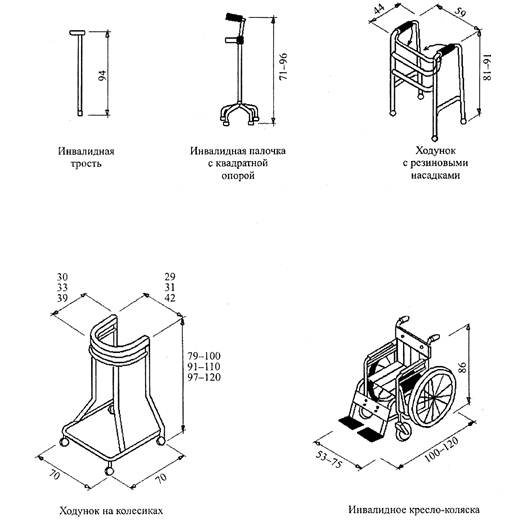 94

Инвалидная трость

71–96

Инвалидная палочка с квадратной опорой

44

59

81–91

Ходунок с резиновыми насадками

30
33
39

29
31
42

79–100
91–110
97–120

70

70

Ходунок на колесиках

86

53–75

100–120

Инвалидное кресло-коляска