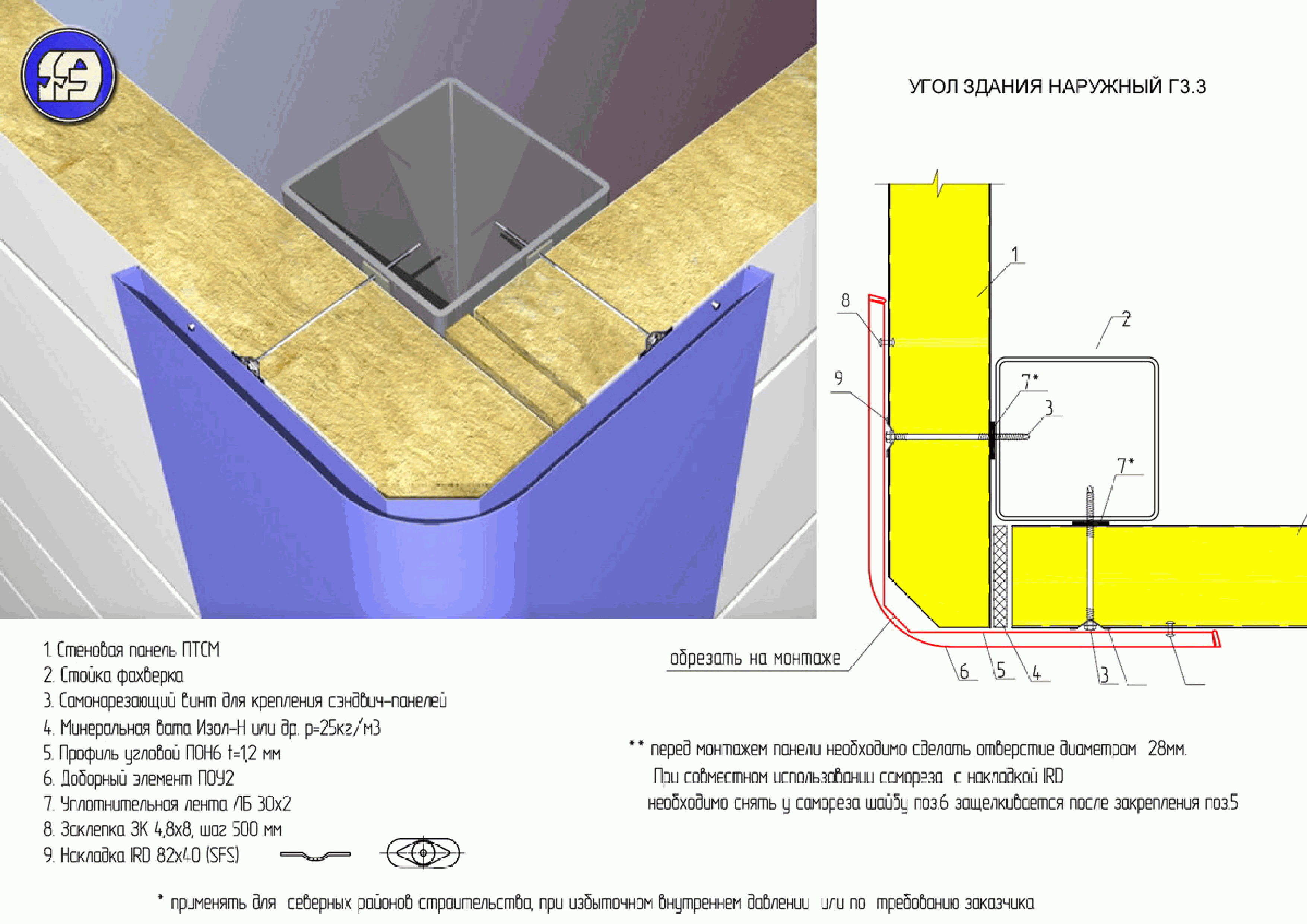 УГОЛ ЗДАНИЯ НАРУЖНЫЙ Г3.3

1

8

2

9

7*

3

7*

обрезать на монтаже

6

5

4

3

1. Стеновая панель ПТСМ
2. Стойка фахверка
3. Самонарезающий винт для крепления сэндвич-панелей
4. Минеральная вата Изол-Н или др. р=25кг/м3
5. Профиль угловой ПОН6 t=1,2 мм
6. Доборный элемент ПОУ2
7. Уплотнительная лента ЛБ 30х2
8. Заклепка ЗК 4,8х8, шаг 500 мм
9. Накладка IRD 82х40 (SFS)

** перед монтажем панели необходимо сделать отверстие диаметром 28мм.
При совместном использовании самореза с накладкой IRD
необходимо снять у самореза шайбу поз.6 защелкивается после закрепления поз.5

* применять для северных районов строительства, при избыточном внутреннем давлении или по требованию заказчика