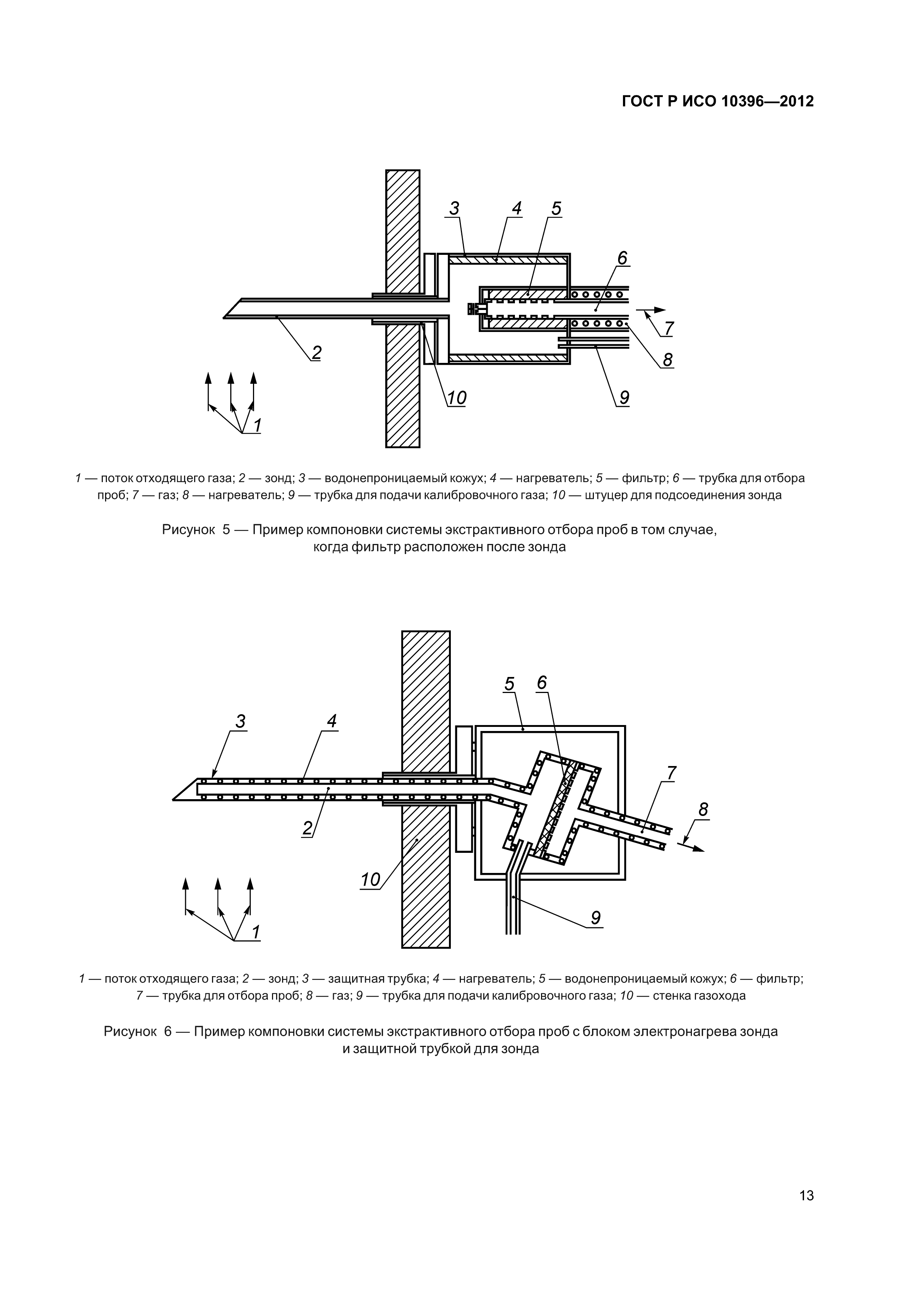 ГОСТ Р ИСО 10396—2012

3 4 5 6 7 8 2 10 9 1

1 — поток отходящего газа; 2 — зонд; 3 — водонепроницаемый кожух; 4 — нагреватель; 5 — фильтр; 6 — трубка для отбора проб; 7 — газ; 8 — нагреватель; 9 — трубка для подачи калибровочного газа; 10 — штуцер для подсоединения зонда

Рисунок 5 — Пример компоновки системы экстрактивного отбора проб в том случае, когда фильтр расположен после зонда

5 6 3 4 7 8 2 10 9 1

1 — поток отходящего газа; 2 — зонд; 3 — защитная трубка; 4 — нагреватель; 5 — водонепроницаемый кожух; 6 — фильтр; 7 — трубка для отбора проб; 8 — газ; 9 — трубка для подачи калибровочного газа; 10 — стенка газохода

Рисунок 6 — Пример компоновки системы экстрактивного отбора проб с блоком электронагрева зонда и защитной трубкой для зонда

13