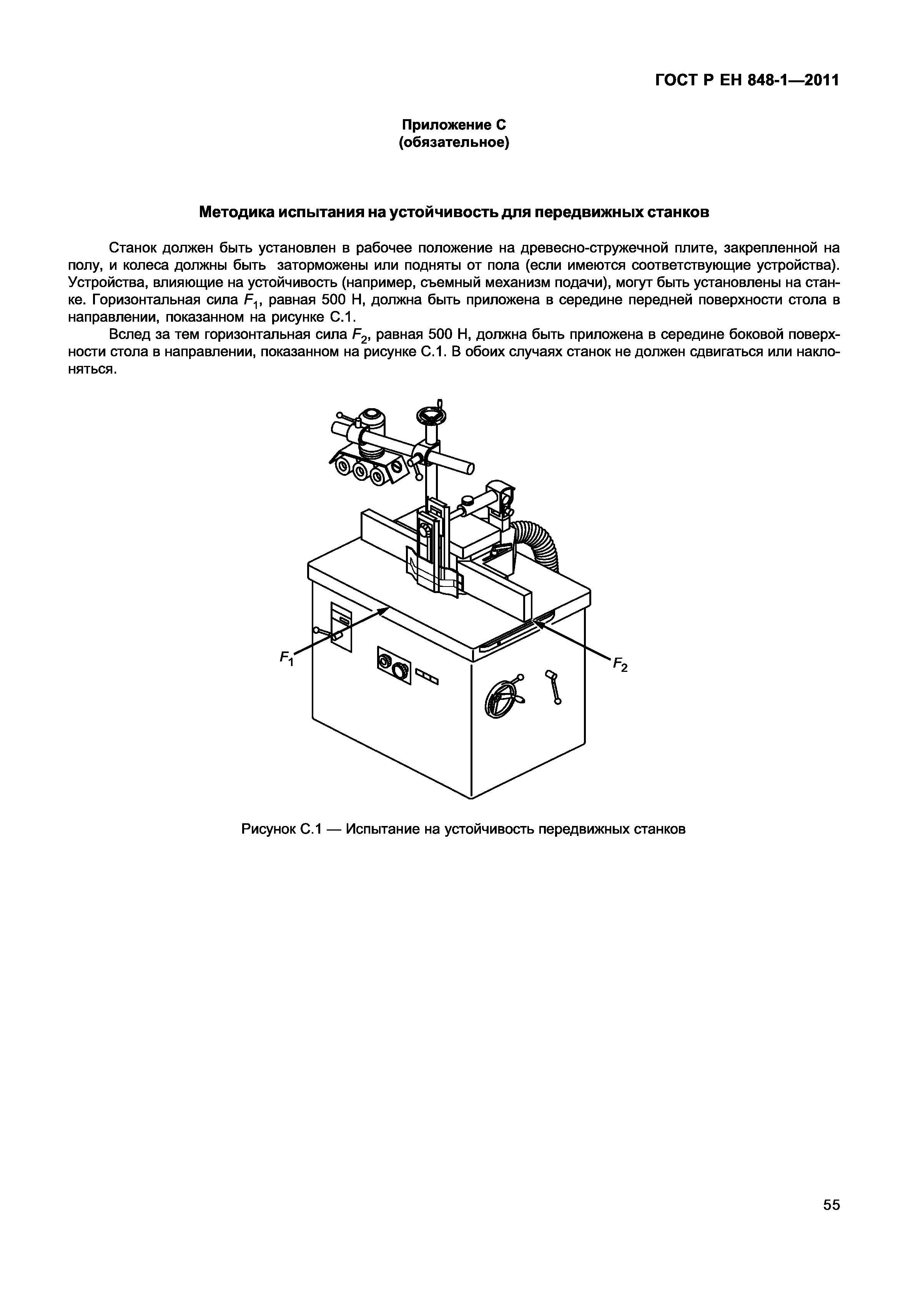 ГОСТ Р ЕН 848-1—2011

Приложение С
(обязательное)

Методика испытания на устойчивость для передвижных станков

Станок должен быть установлен в рабочее положение на древесно-стружечной плите, закрепленной на полу, и колеса должны быть заторможены или подняты от пола (если имеются соответствующие устройства). Устройства, влияющие на устойчивость (например, съемный механизм подачи), могут быть установлены на станке. Горизонтальная сила $F_1$, равная 500 Н, должна быть приложена в середине передней поверхности стола в направлении, показанном на рисунке С.1.

Вслед за тем горизонтальная сила $F_2$, равная 500 Н, должна быть приложена в середине боковой поверхности стола в направлении, показанном на рисунке С.1. В обоих случаях станок не должен сдвигаться или наклоняться.

$F_1$

$F_2$

Рисунок С.1 — Испытание на устойчивость передвижных станков

55