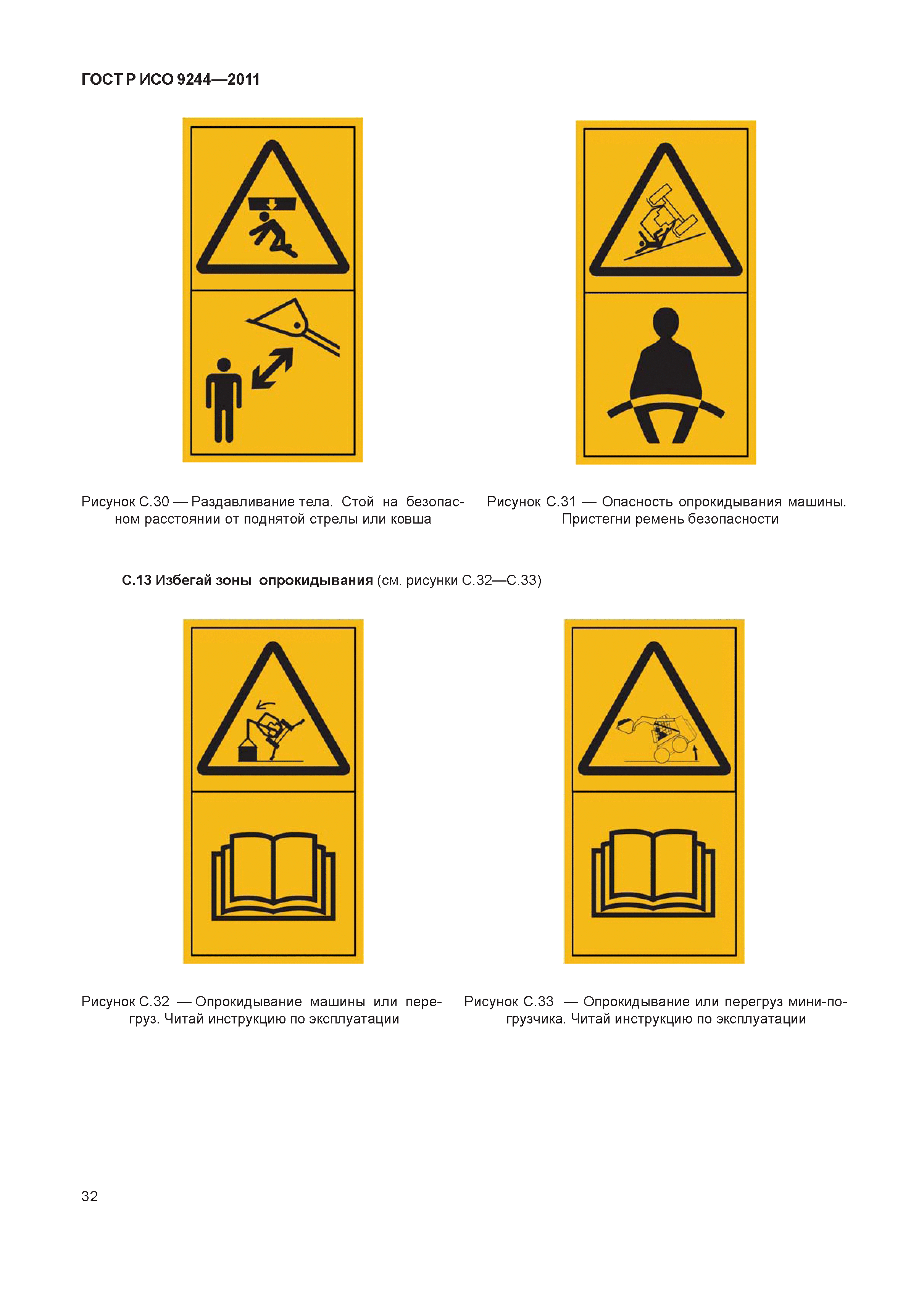 ГОСТ Р ИСО 9244—2011

Рисунок С.30 — Раздавливание тела. Стой на безопасном расстоянии от поднятой стрелы или ковша

Рисунок С.31 — Опасность опрокидывания машины. Пристегни ремень безопасности

С.13 Избегай зоны опрокидывания (см. рисунки С.32—С.33)

Рисунок С.32 — Опрокидывание машины или перегруз. Читай инструкцию по эксплуатации

Рисунок С.33 — Опрокидывание или перегруз мини-погрузчика. Читай инструкцию по эксплуатации

32