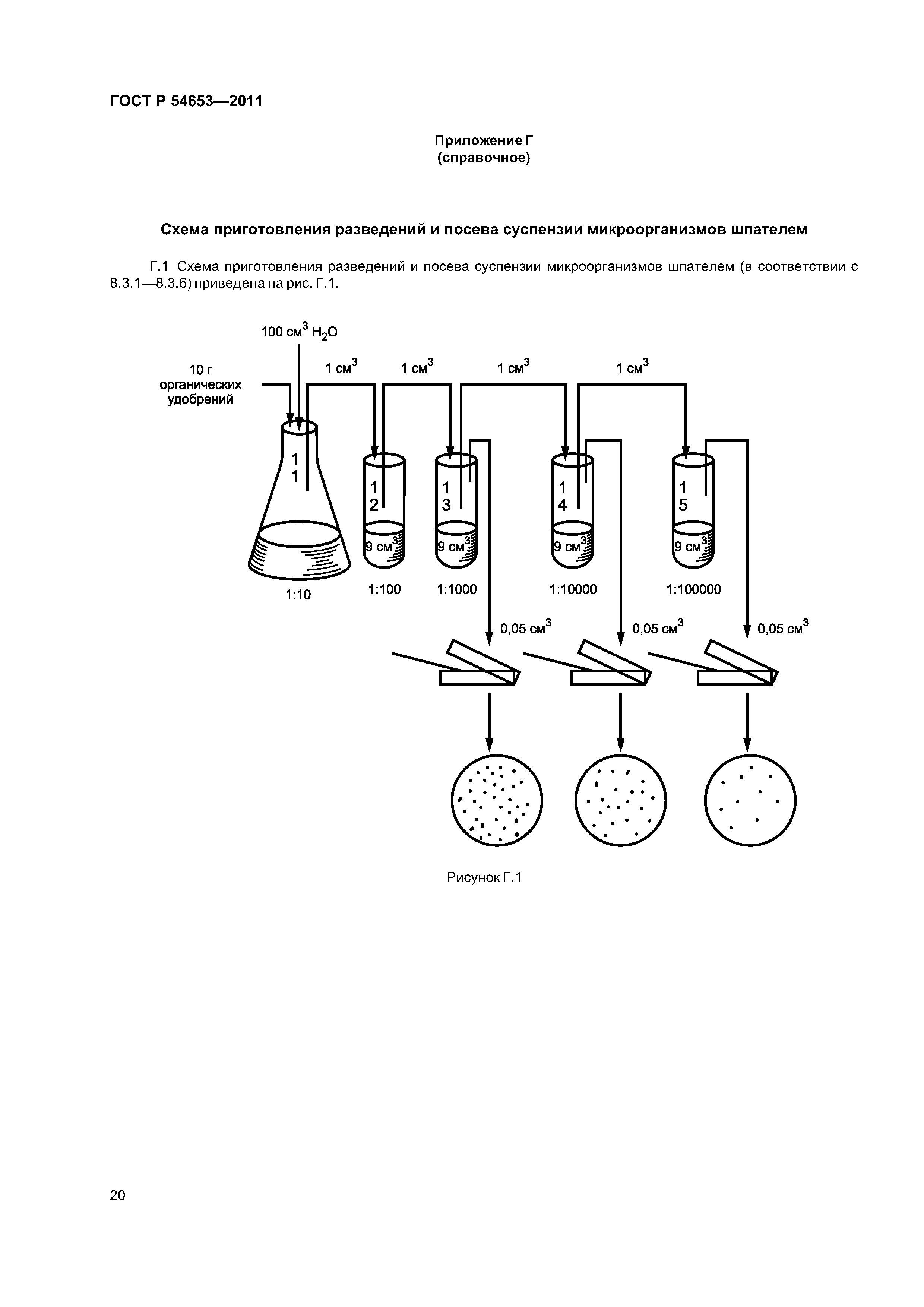 ГОСТ Р 54653—2011

Приложение Г
(справочное)

Схема приготовления разведений и посева суспензии микроорганизмов шпателем

Г.1 Схема приготовления разведений и посева суспензии микроорганизмов шпателем (в соответствии с 8.3.1—8.3.6) приведена на рис. Г.1.

100 см$^3$ $H_2O$

10 г органических удобрений

1 см$^3$ 1 см$^3$ 1 см$^3$ 1 см$^3$

1 1

1 2

1 3

1 4

1 5

9 см$^3$ 9 см$^3$ 9 см$^3$ 9 см$^3$

1:10 1:100 1:1000 1:10000 1:100000

0,05 см$^3$ 0,05 см$^3$ 0,05 см$^3$

Рисунок Г.1

20