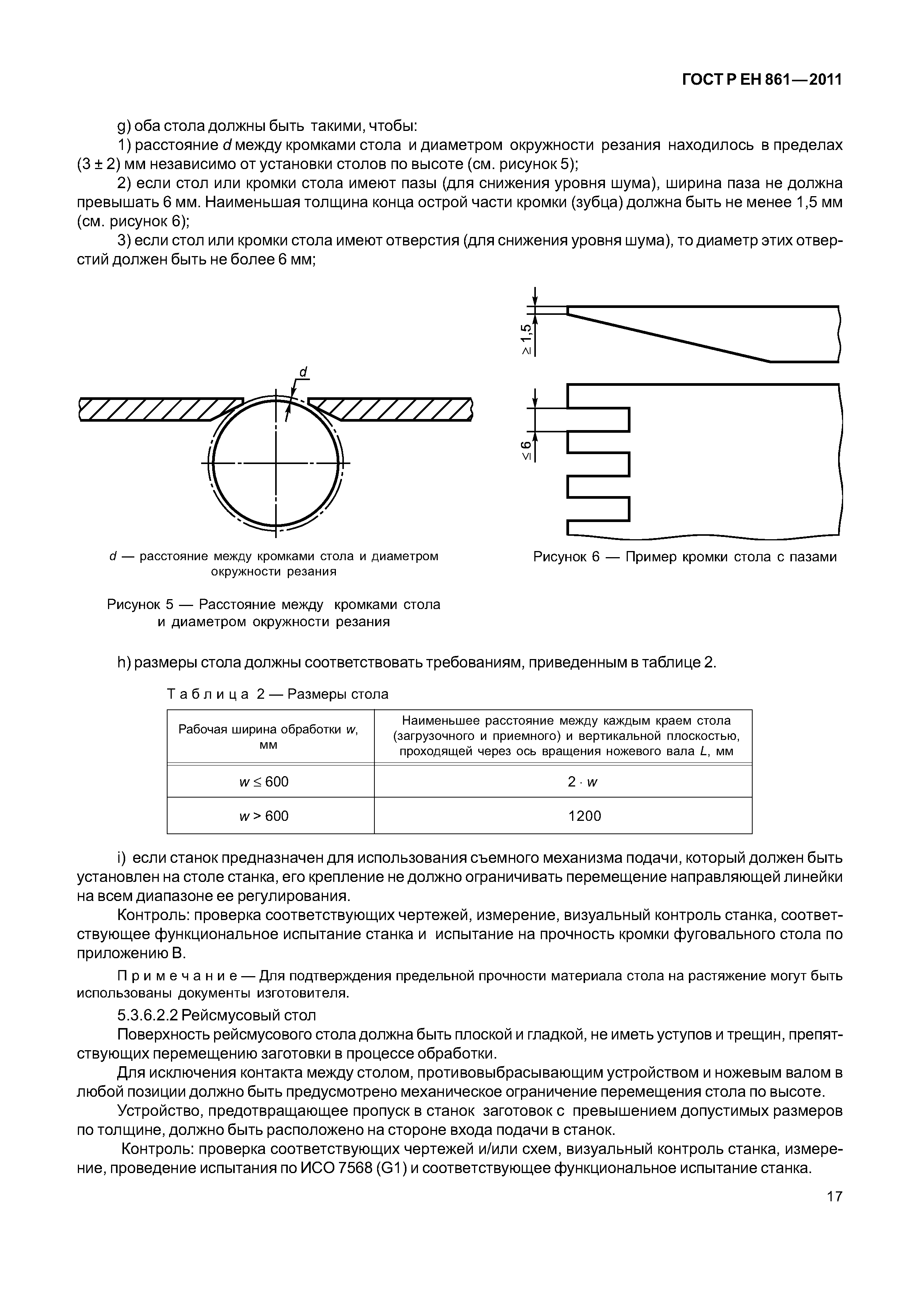 ГОСТ Р ЕН 861—2011

g) оба стола должны быть такими, чтобы:

1) расстояние $d$ между кромками стола и диаметром окружности резания находилось в пределах (3 ± 2) мм независимо от установки столов по высоте (см. рисунок 5);

2) если стол или кромки стола имеют пазы (для снижения уровня шума), ширина паза не должна превышать 6 мм. Наименьшая толщина конца острой части кромки (зубца) должна быть не менее 1,5 мм (см. рисунок 6);

3) если стол или кромки стола имеют отверстия (для снижения уровня шума), то диаметр этих отверстий должен быть не более 6 мм;

$d$

$d$ — расстояние между кромками стола и диаметром окружности резания

Рисунок 5 — Расстояние между кромками стола и диаметром окружности резания

$\geq 1,5$

$\leq 6$

Рисунок 6 — Пример кромки стола с пазами

h) размеры стола должны соответствовать требованиям, приведенным в таблице 2.

Таблица 2 — Размеры стола

| Рабочая ширина обработки $w$, мм | Наименьшее расстояние между каждым краем стола (загрузочного и приемного) и вертикальной плоскостью, проходящей через ось вращения ножевого вала $L$, мм |
|---|---|
| $w \leq 600$ | $2 \cdot w$ |
| $w > 600$ | 1200 |

i) если станок предназначен для использования съемного механизма подачи, который должен быть установлен на столе станка, его крепление не должно ограничивать перемещение направляющей линейки на всем диапазоне ее регулирования.

Контроль: проверка соответствующих чертежей, измерение, визуальный контроль станка, соответствующее функциональное испытание станка и испытание на прочность кромки фуговального стола по приложению В.

Примечание — Для подтверждения предельной прочности материала стола на растяжение могут быть использованы документы изготовителя.

5.3.6.2.2 Рейсмусовый стол

Поверхность рейсмусового стола должна быть плоской и гладкой, не иметь уступов и трещин, препятствующих перемещению заготовки в процессе обработки.

Для исключения контакта между столом, противовыбрасывающим устройством и ножевым валом в любой позиции должно быть предусмотрено механическое ограничение перемещения стола по высоте.

Устройство, предотвращающее пропуск в станок заготовок с превышением допустимых размеров по толщине, должно быть расположено на стороне входа подачи в станок.

Контроль: проверка соответствующих чертежей и/или схем, визуальный контроль станка, измерение, проведение испытания по ИСО 7568 (G1) и соответствующее функциональное испытание станка.

17