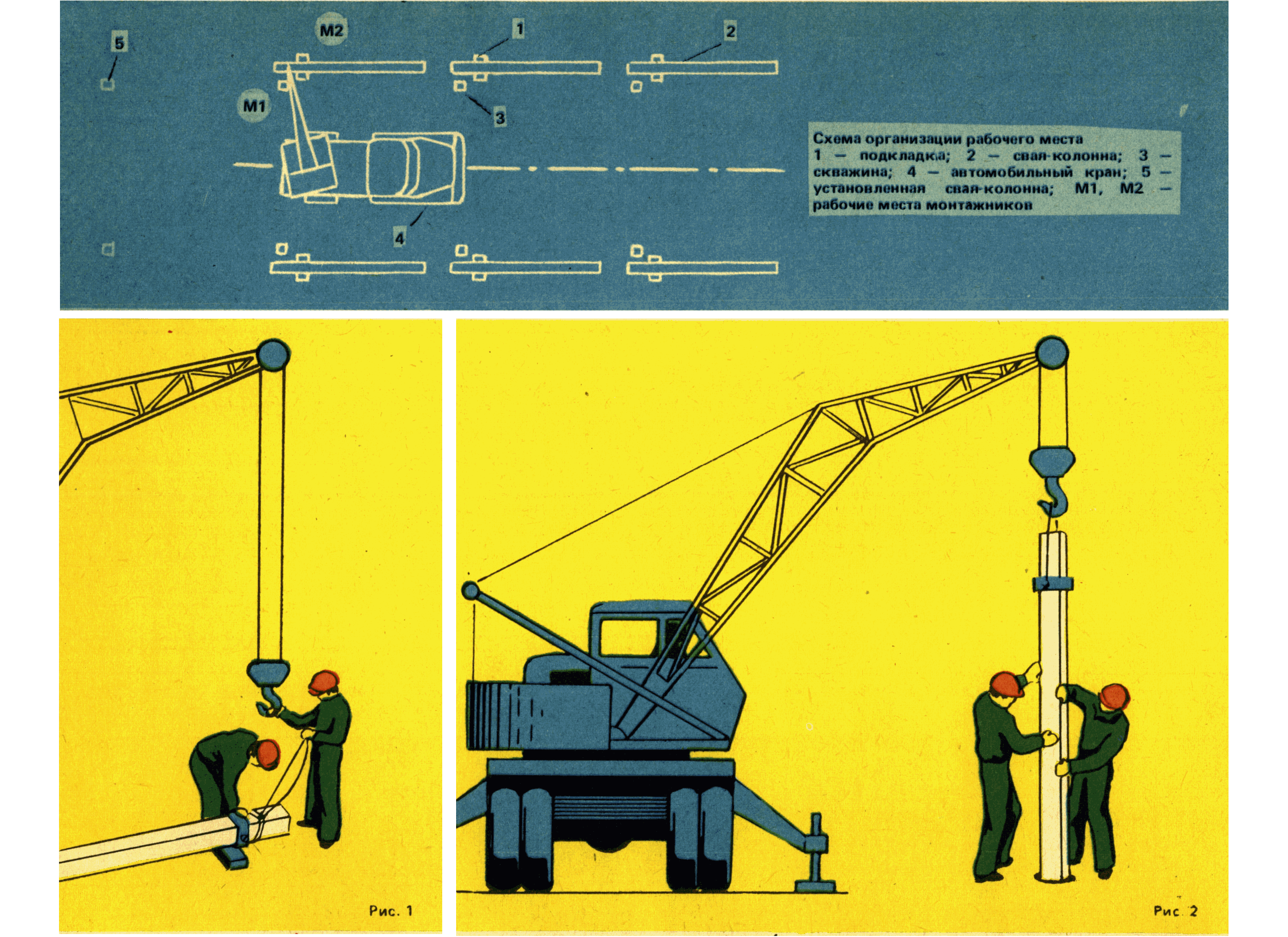 5

М2

1

2

М1

3

4

Схема организации рабочего места
1 — подкладка; 2 — свая-колонна; 3 — скважина; 4 — автомобильный кран; 5 — установленная свая-колонна; М1, М2 — рабочие места монтажников

Рис. 1

Рис. 2