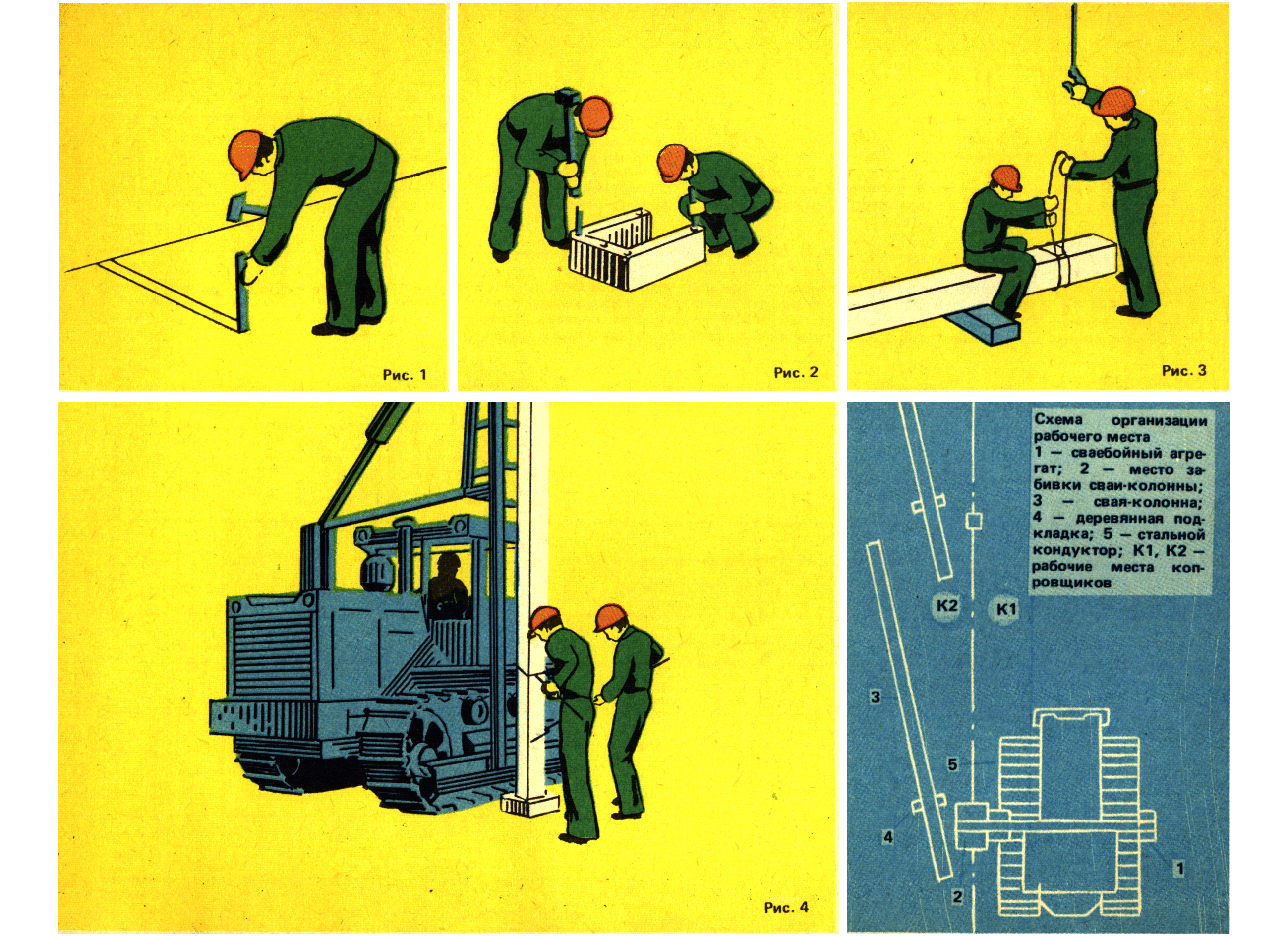 Рис. 1

Рис. 2

Рис. 3

Рис. 4

Схема организации рабочего места
1 — сваебойный агрегат; 2 — место забивки сваи-колонны; 3 — свая-колонна; 4 — деревянная подкладка; 5 — стальной кондуктор; К1, К2 — рабочие места копровщиков

К2
К1
3
5
4
2
1