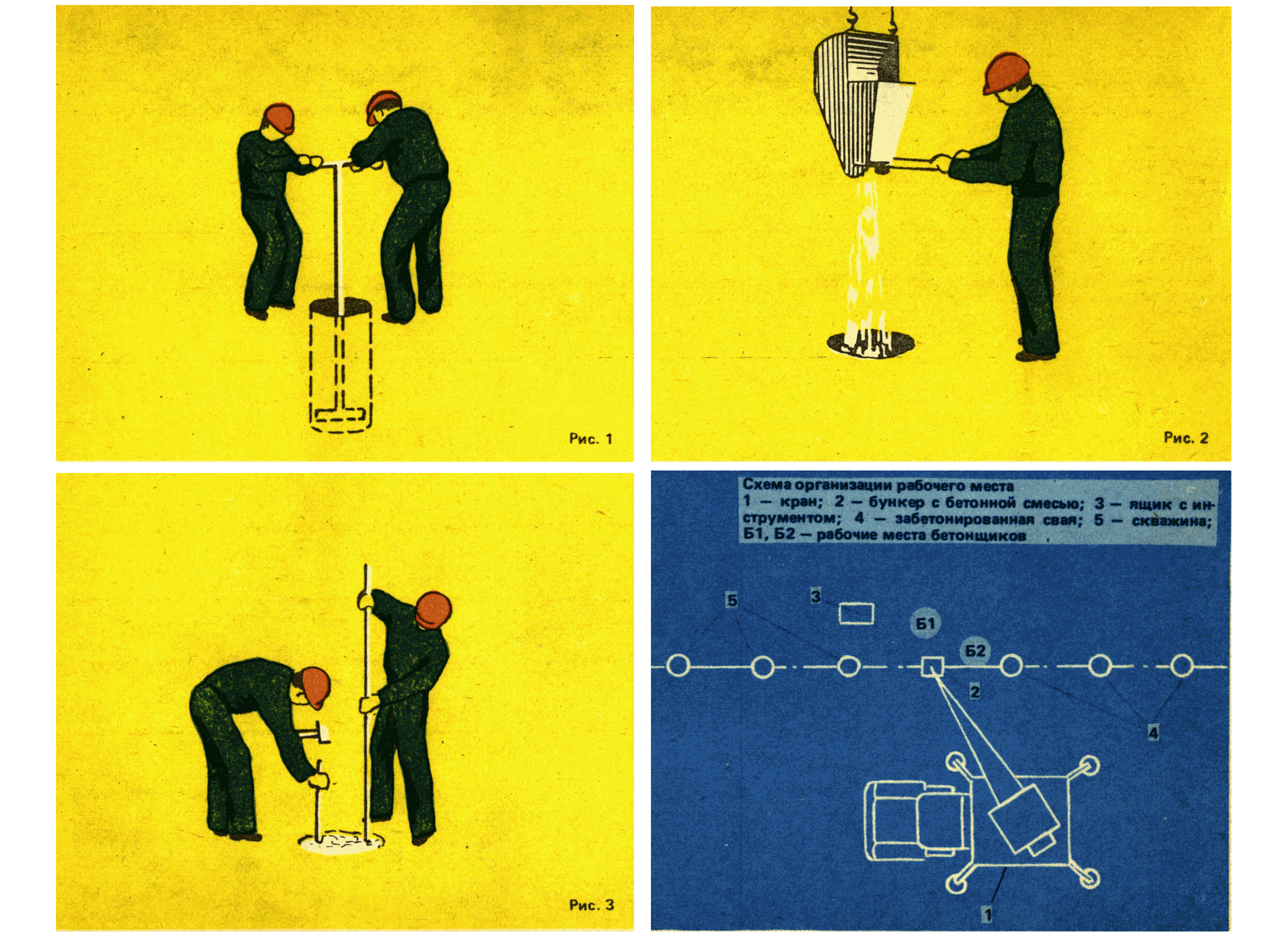 Рис. 1

Рис. 2

Рис. 3

Схема организации рабочего места
1 — кран; 2 — бункер с бетонной смесью; 3 — ящик с инструментом; 4 — забетонированная свая; 5 — скважина; Б1, Б2 — рабочие места бетонщиков

5
3
Б1
Б2
2
4
1