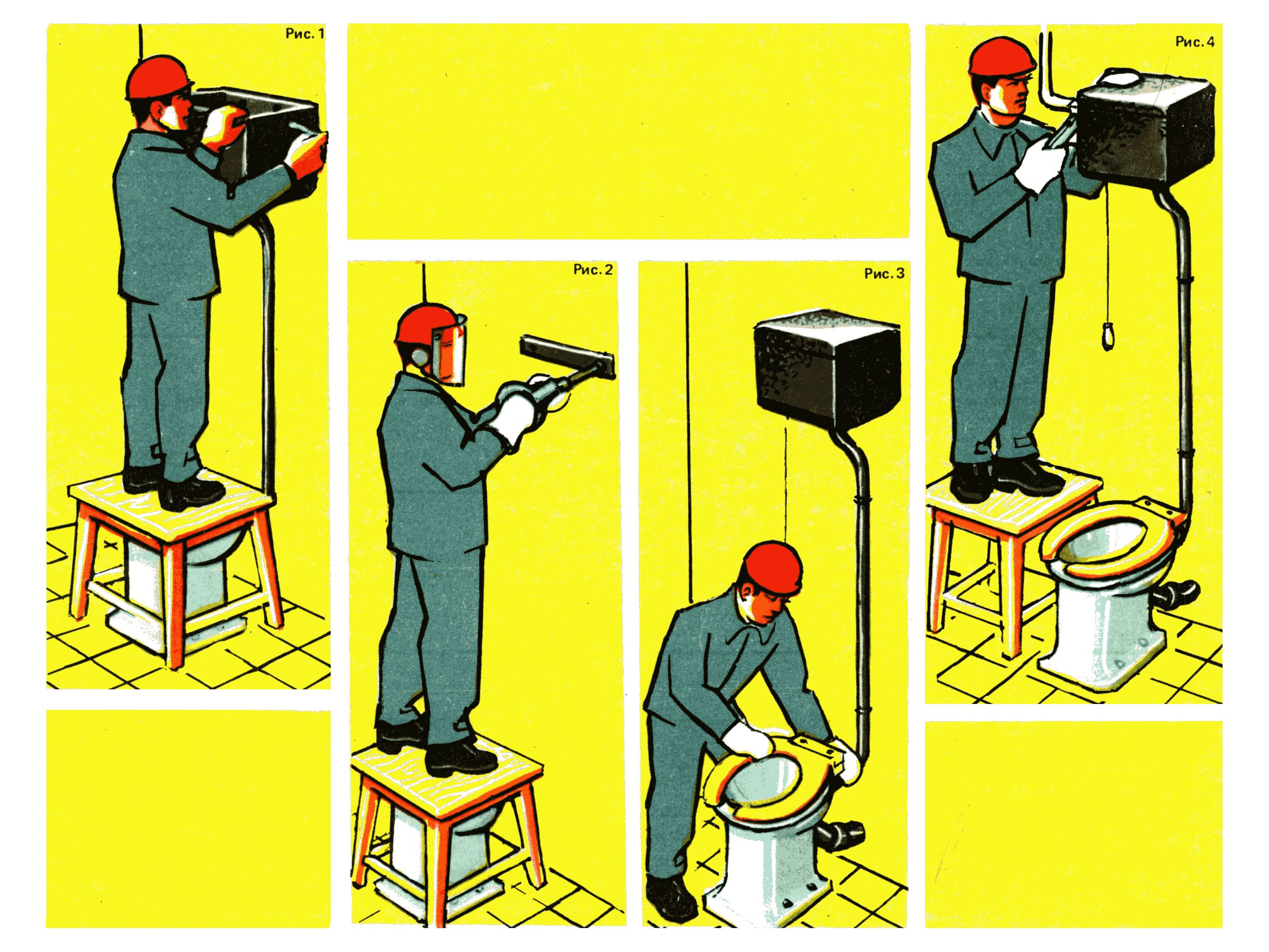 Рис. 1

Рис. 2

Рис. 3

Рис. 4