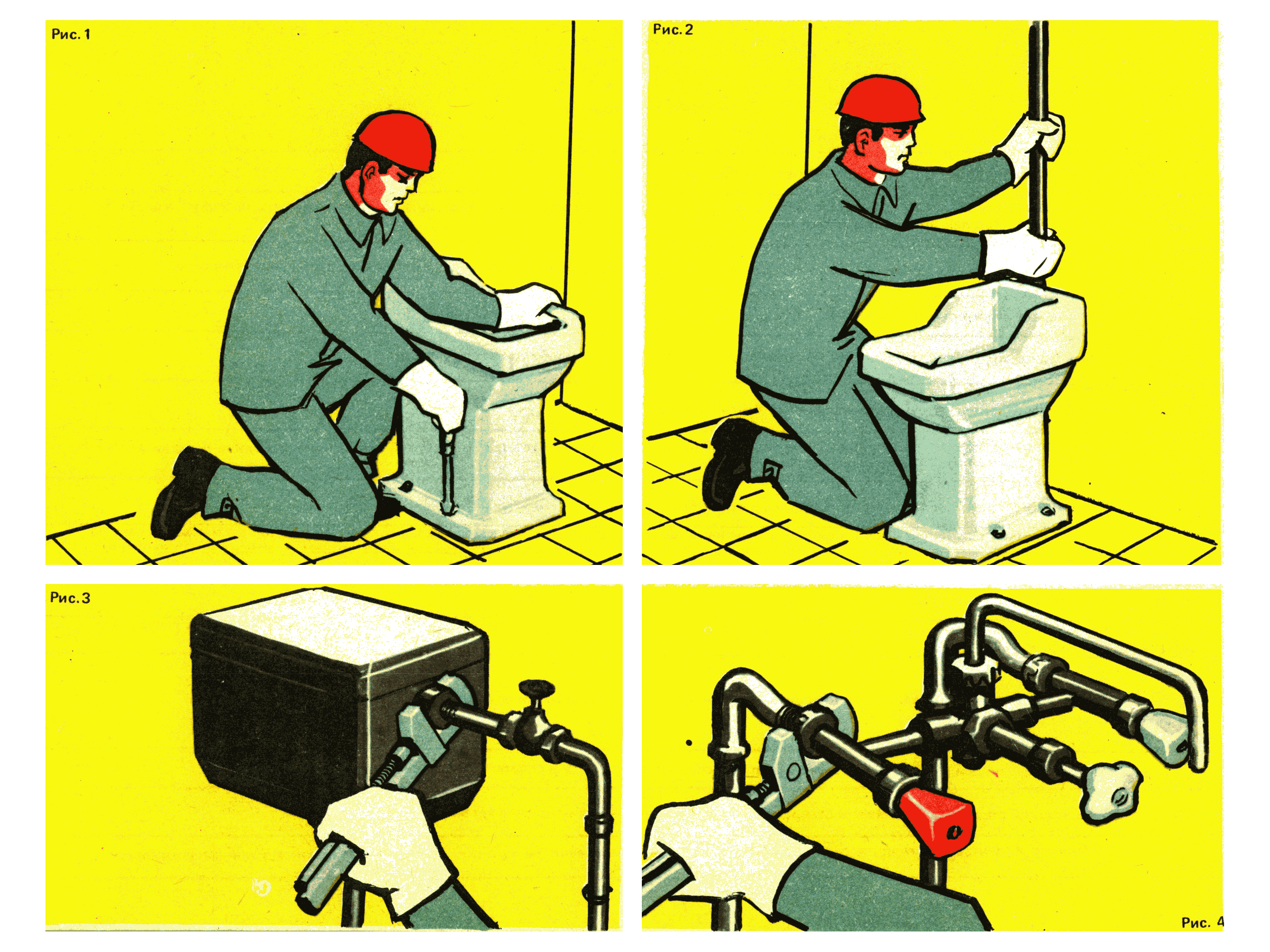 Рис. 1

Рис. 2

Рис. 3

Рис. 4