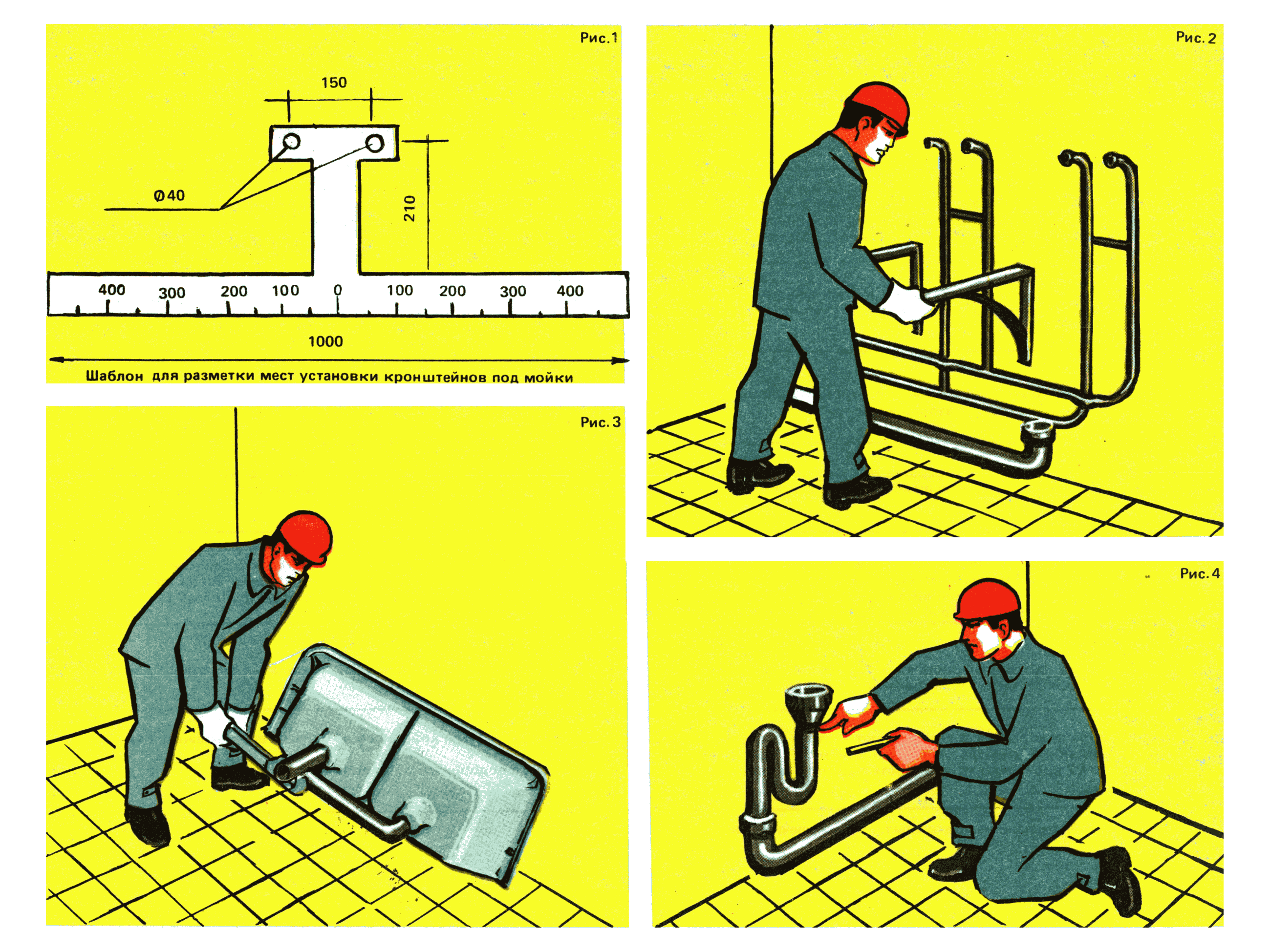 Рис.1

150

Ø40

210

400 300 200 100 0 100 200 300 400

1000

Шаблон для разметки мест установки кронштейнов под мойки

Рис. 2

Рис. 3

Рис. 4