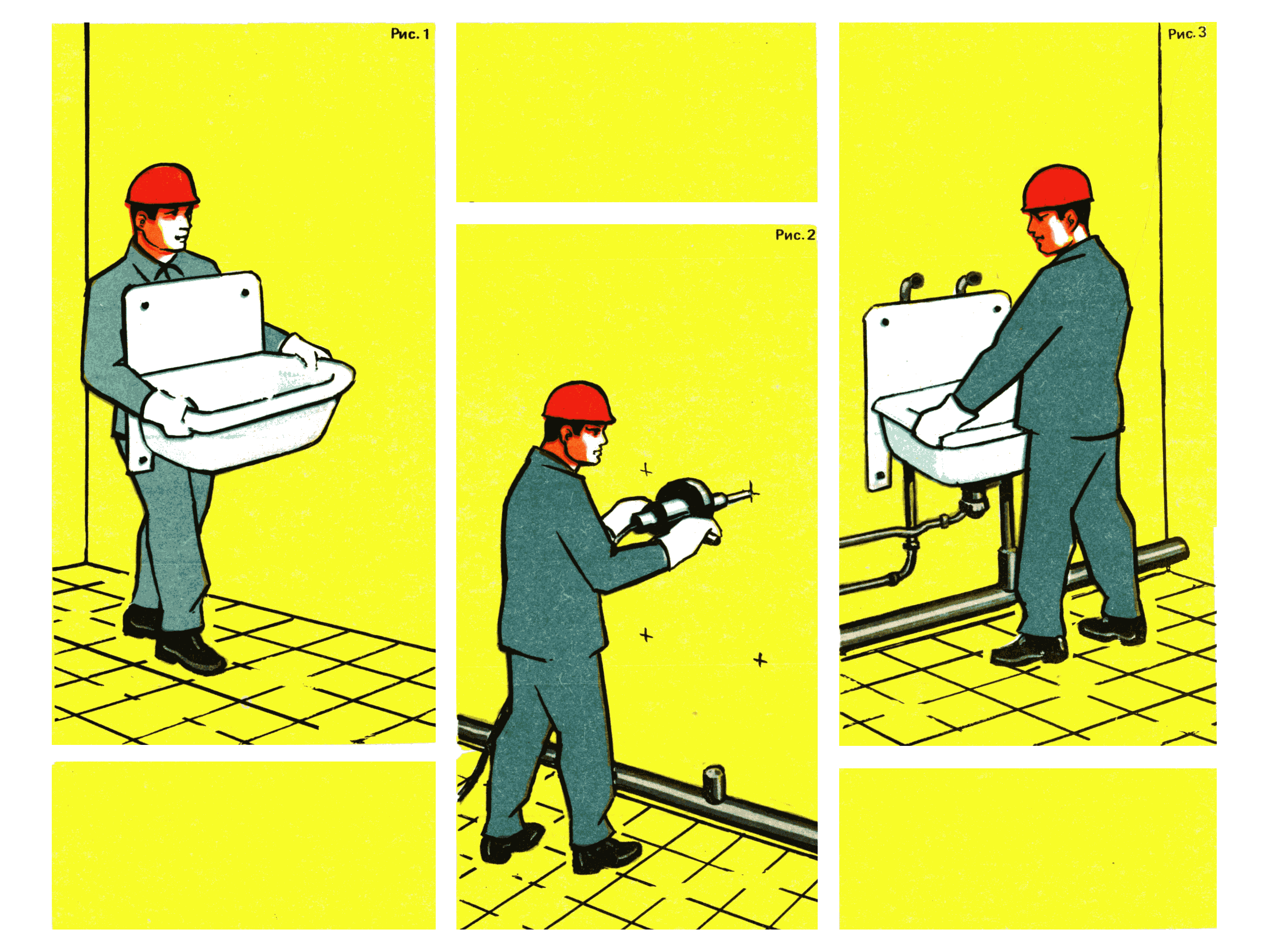 Рис. 1

Рис. 2

Рис. 3