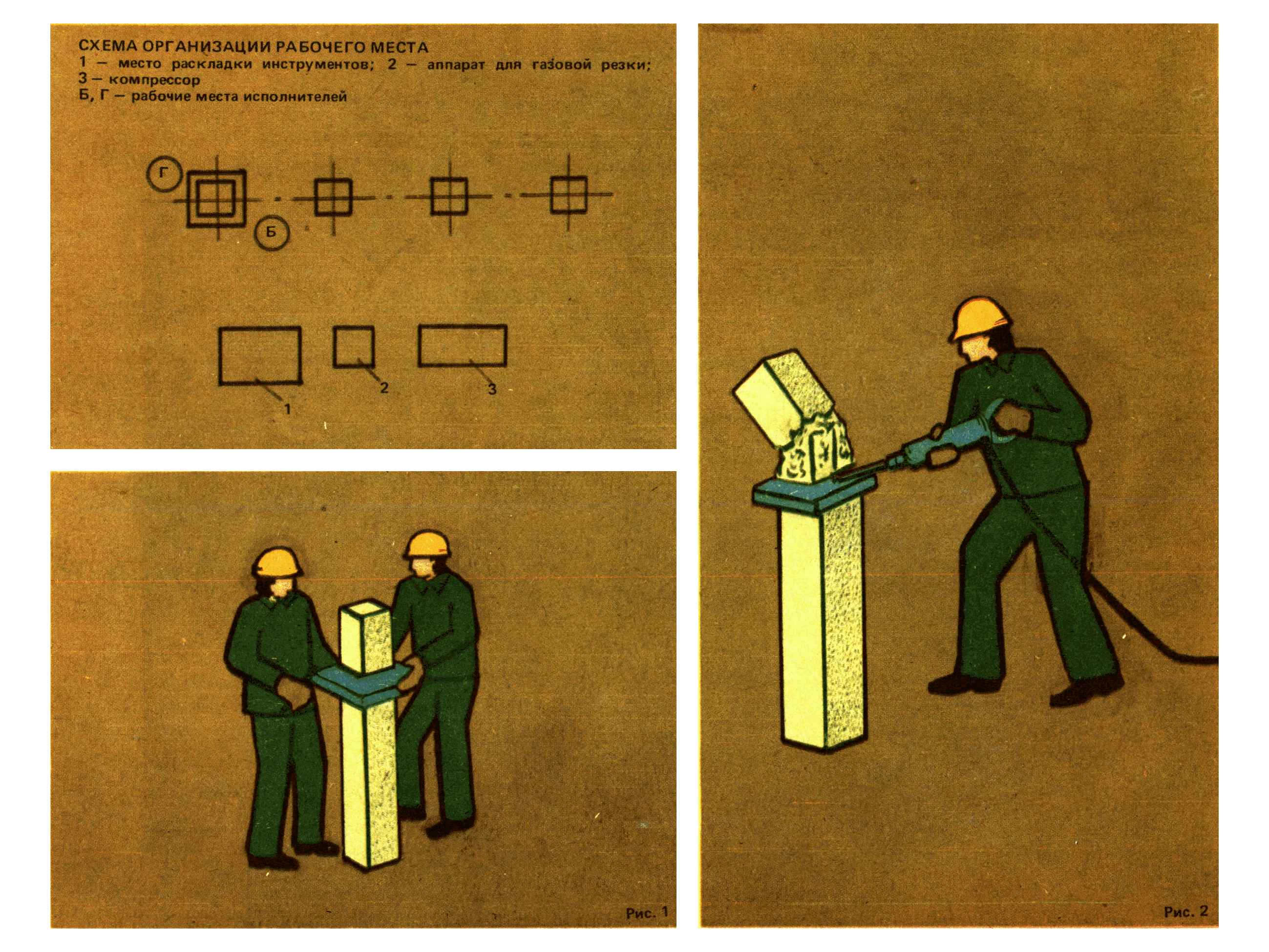 СХЕМА ОРГАНИЗАЦИИ РАБОЧЕГО МЕСТА
1 — место раскладки инструментов; 2 — аппарат для газовой резки; 3 — компрессор
Б, Г — рабочие места исполнителей

Г

Б

1

2

3

Рис. 1

Рис. 2