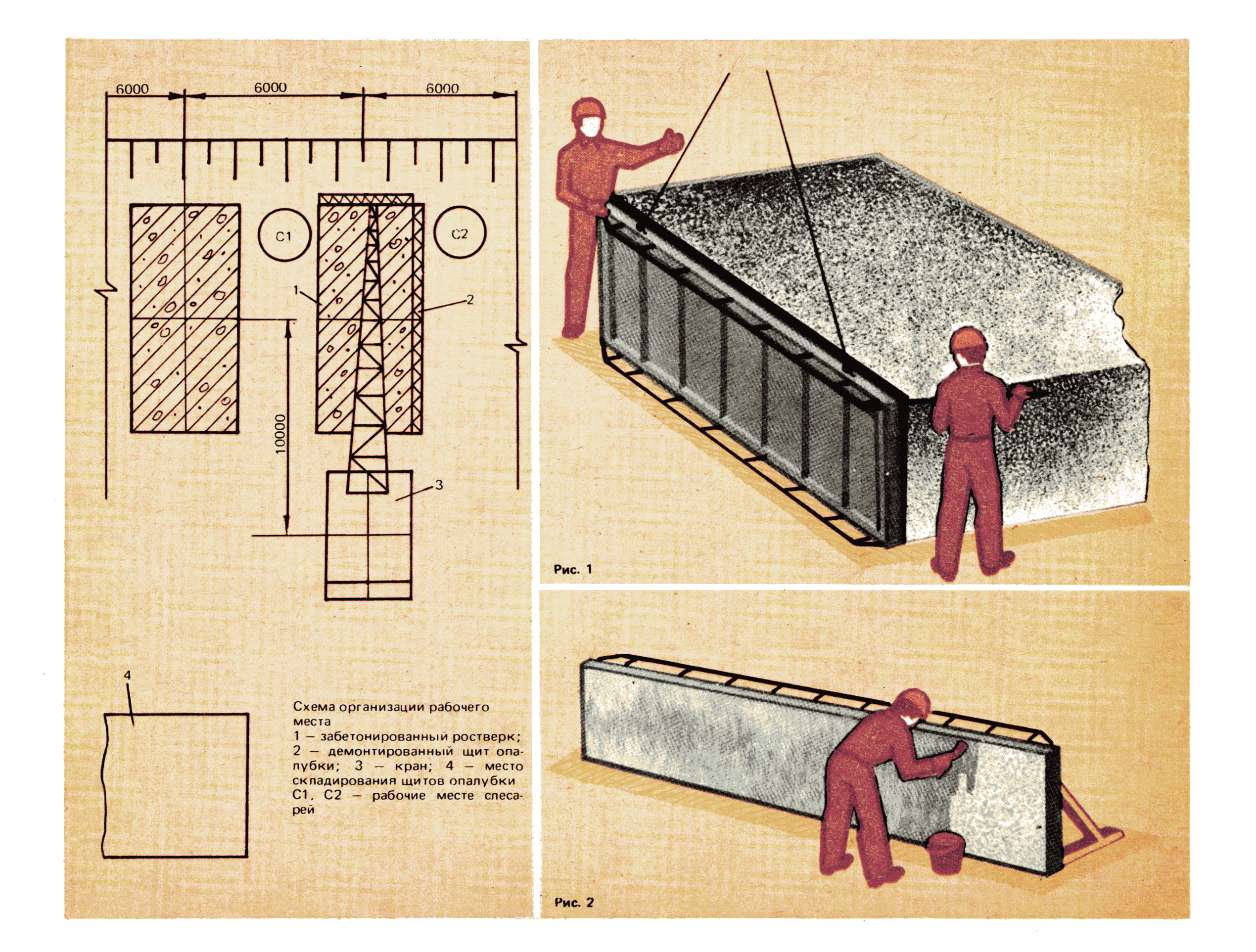 6000
6000
6000
С1
С2
1
2
10000
3
4

Схема организации рабочего места
1 — забетонированный ростверк; 2 — демонтированный щит опалубки; 3 — кран; 4 — место складирования щитов опалубки С1, С2 — рабочие месте слесарей

Рис. 1

Рис. 2