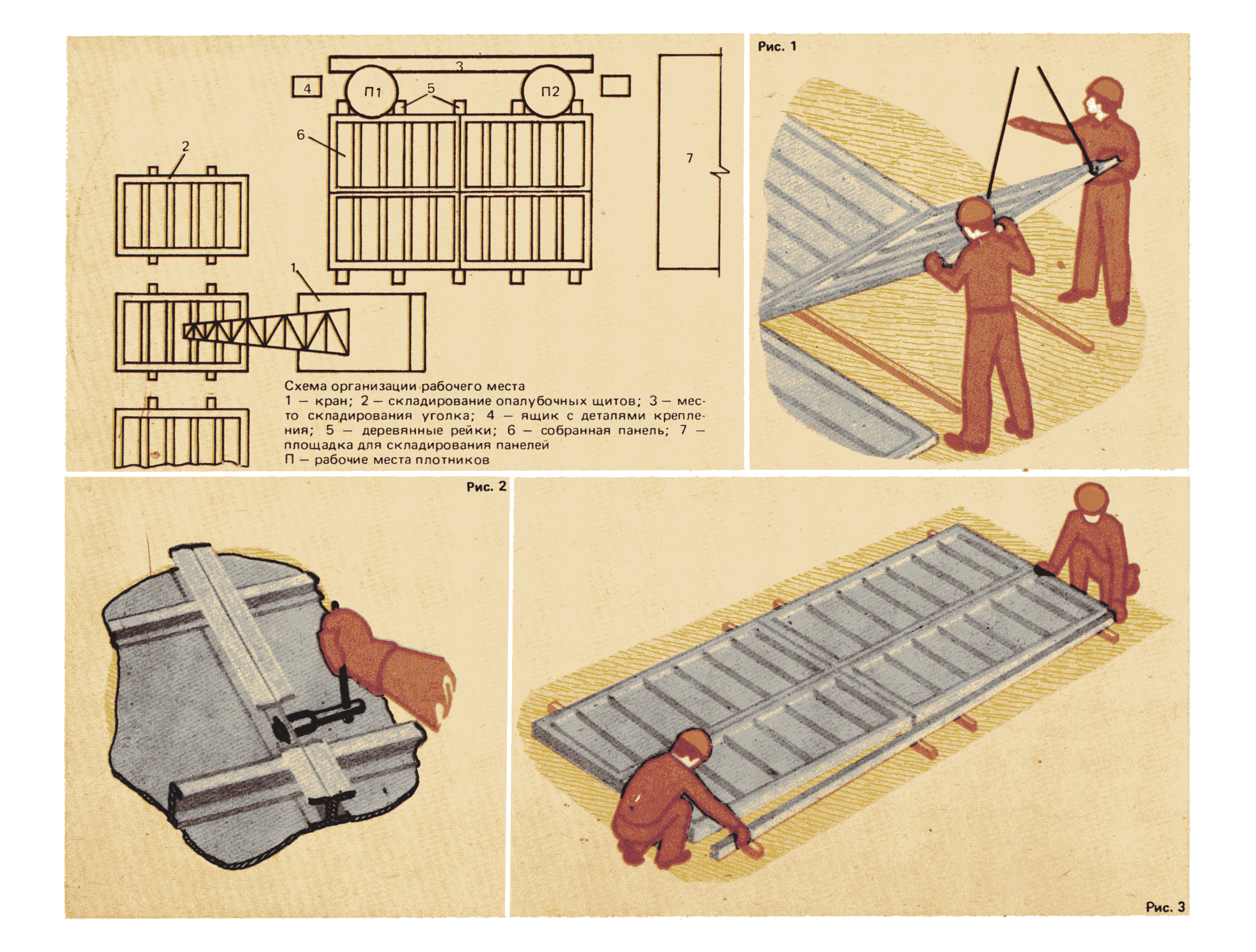 3
4
П1
5
П2
6
2
7
1

Схема организации рабочего места
1 — кран; 2 — складирование опалубочных щитов; 3 — место складирования уголка; 4 — ящик с деталями крепления; 5 — деревянные рейки; 6 — собранная панель; 7 — площадка для складирования панелей
П — рабочие места плотников

Рис. 1

Рис. 2

Рис. 3