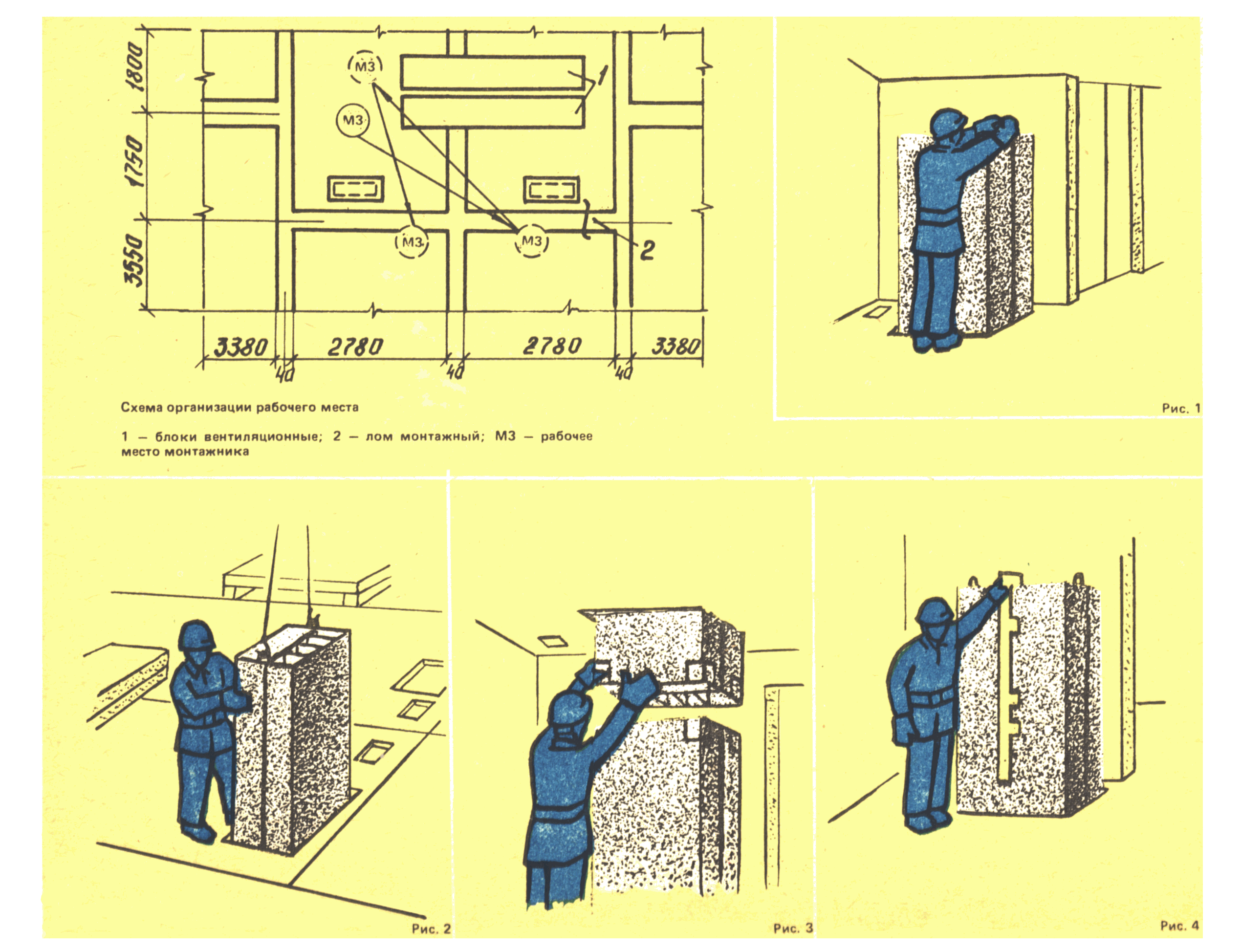 1800
1750
3550
М3
М3
М3
М3
1
2
3380
2780
2780
3380
40
40
40

Схема организации рабочего места

1 — блоки вентиляционные; 2 — лом монтажный; М3 — рабочее место монтажника

Рис. 1

Рис. 2

Рис. 3

Рис. 4