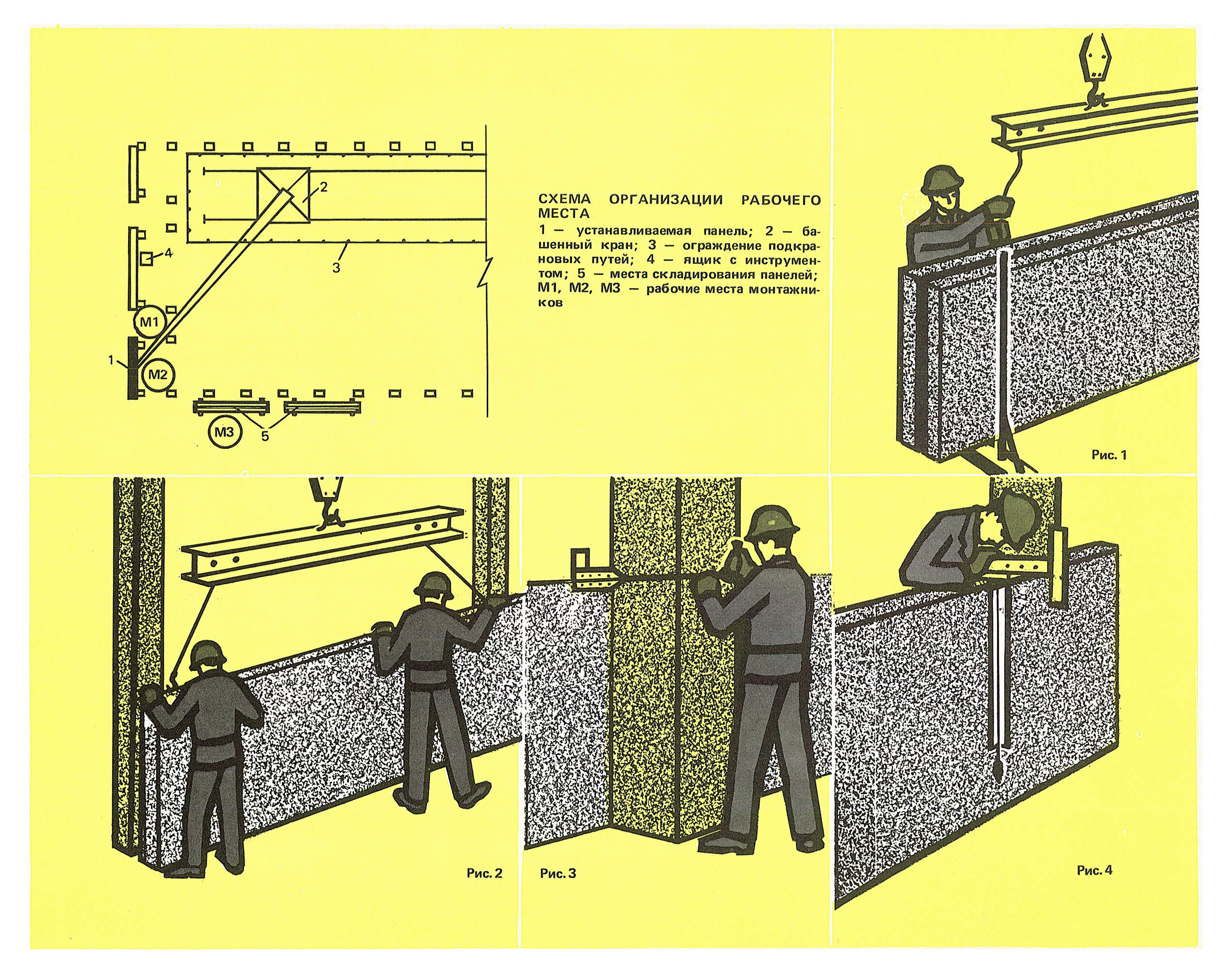 2

4

3

М1

1

М2

М3

5

СХЕМА ОРГАНИЗАЦИИ РАБОЧЕГО МЕСТА

1 — устанавливаемая панель; 2 — башенный кран; 3 — ограждение подкрановых путей; 4 — ящик с инструментом; 5 — места складирования панелей; М1, М2, М3 — рабочие места монтажников

Рис. 1

Рис. 2

Рис. 3

Рис. 4