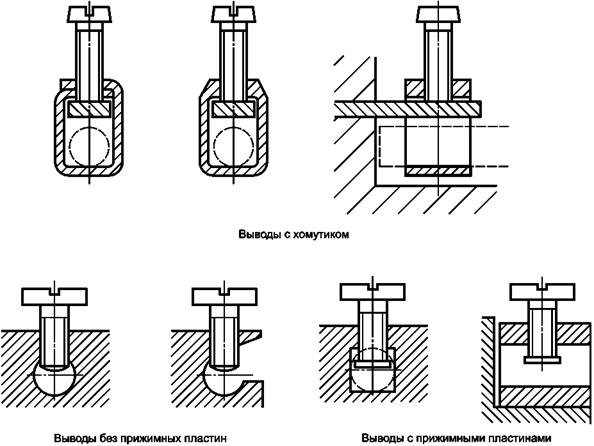 Выводы с хомутиком

Выводы без прижимных пластин

Выводы с прижимными пластинами