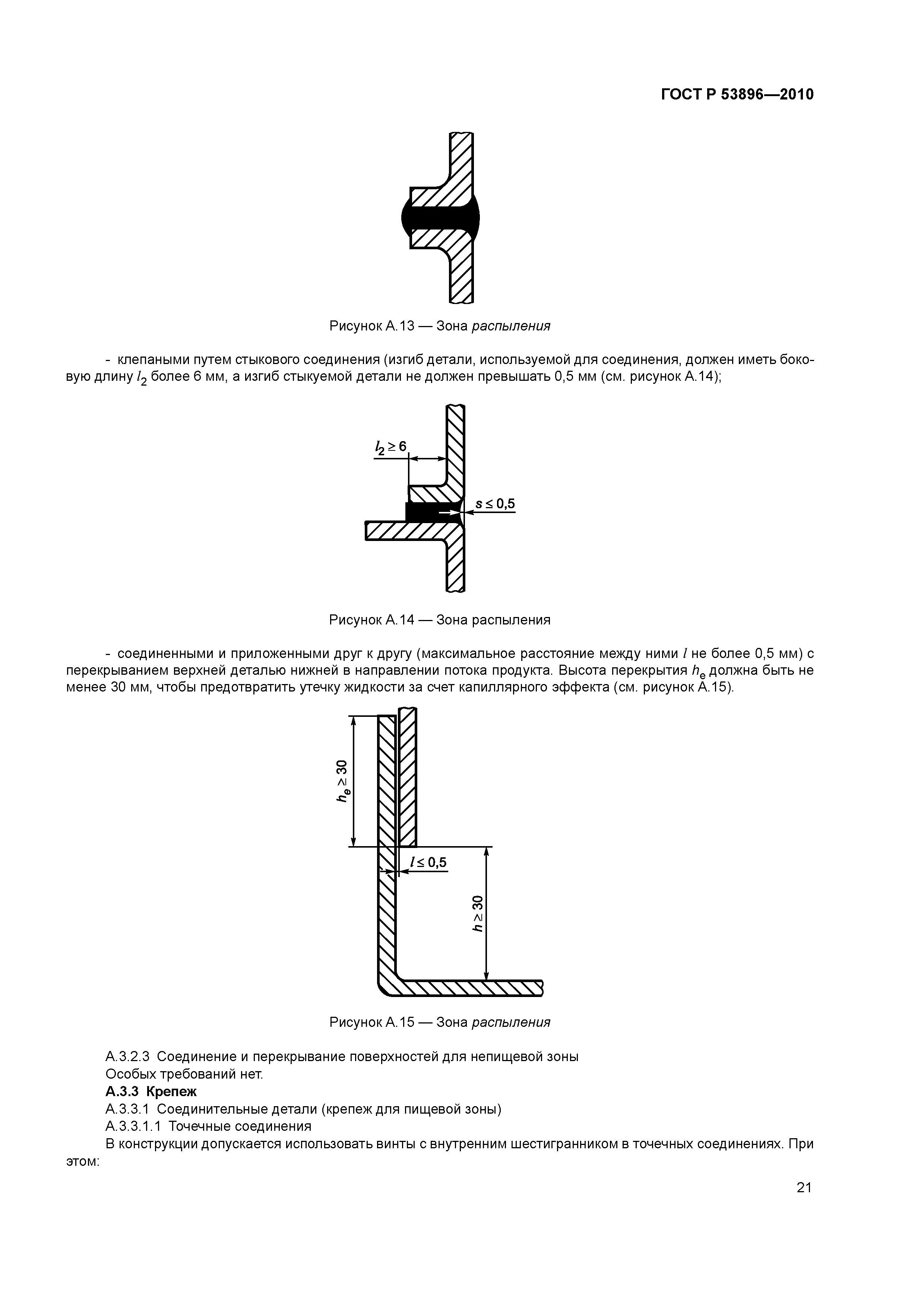 ГОСТ Р 53896—2010

Рисунок А.13 — Зона распыления

- клепаными путем стыкового соединения (изгиб детали, используемой для соединения, должен иметь боковую длину $l_2$ более 6 мм, а изгиб стыкуемой детали не должен превышать 0,5 мм (см. рисунок А.14);

$l_2 \geq 6$

$s \leq 0,5$

Рисунок А.14 — Зона распыления

- соединенными и приложенными друг к другу (максимальное расстояние между ними $l$ не более 0,5 мм) с перекрыванием верхней деталью нижней в направлении потока продукта. Высота перекрытия $h_e$ должна быть не менее 30 мм, чтобы предотвратить утечку жидкости за счет капиллярного эффекта (см. рисунок А.15).

$h_e \geq 30$

$l \leq 0,5$

$h \geq 30$

Рисунок А.15 — Зона распыления

А.3.2.3 Соединение и перекрывание поверхностей для непищевой зоны

Особых требований нет.

А.3.3 Крепеж

А.3.3.1 Соединительные детали (крепеж для пищевой зоны)

А.3.3.1.1 Точечные соединения

В конструкции допускается использовать винты с внутренним шестигранником в точечных соединениях. При этом:

21